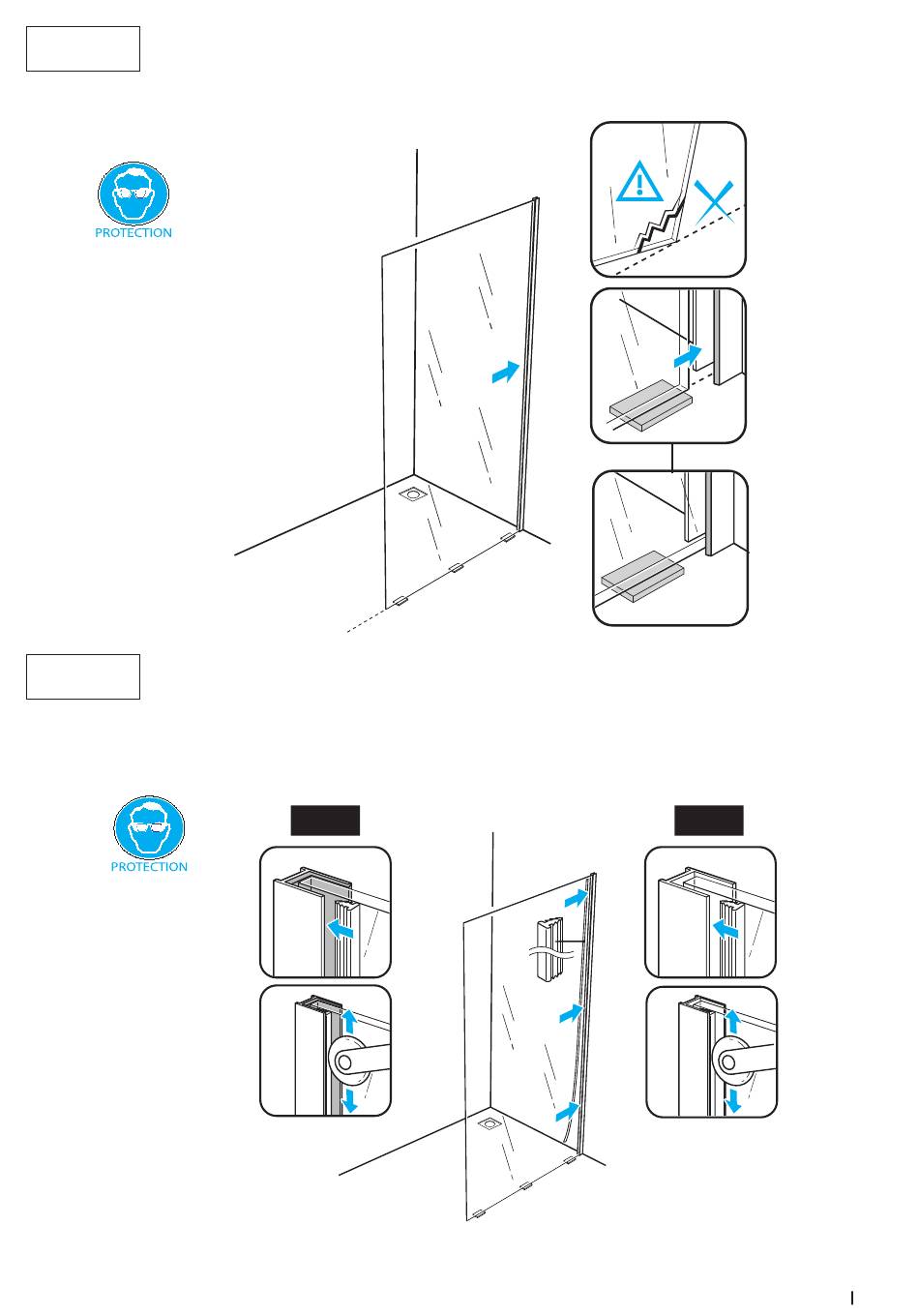 PROTECTION

PROTECTION