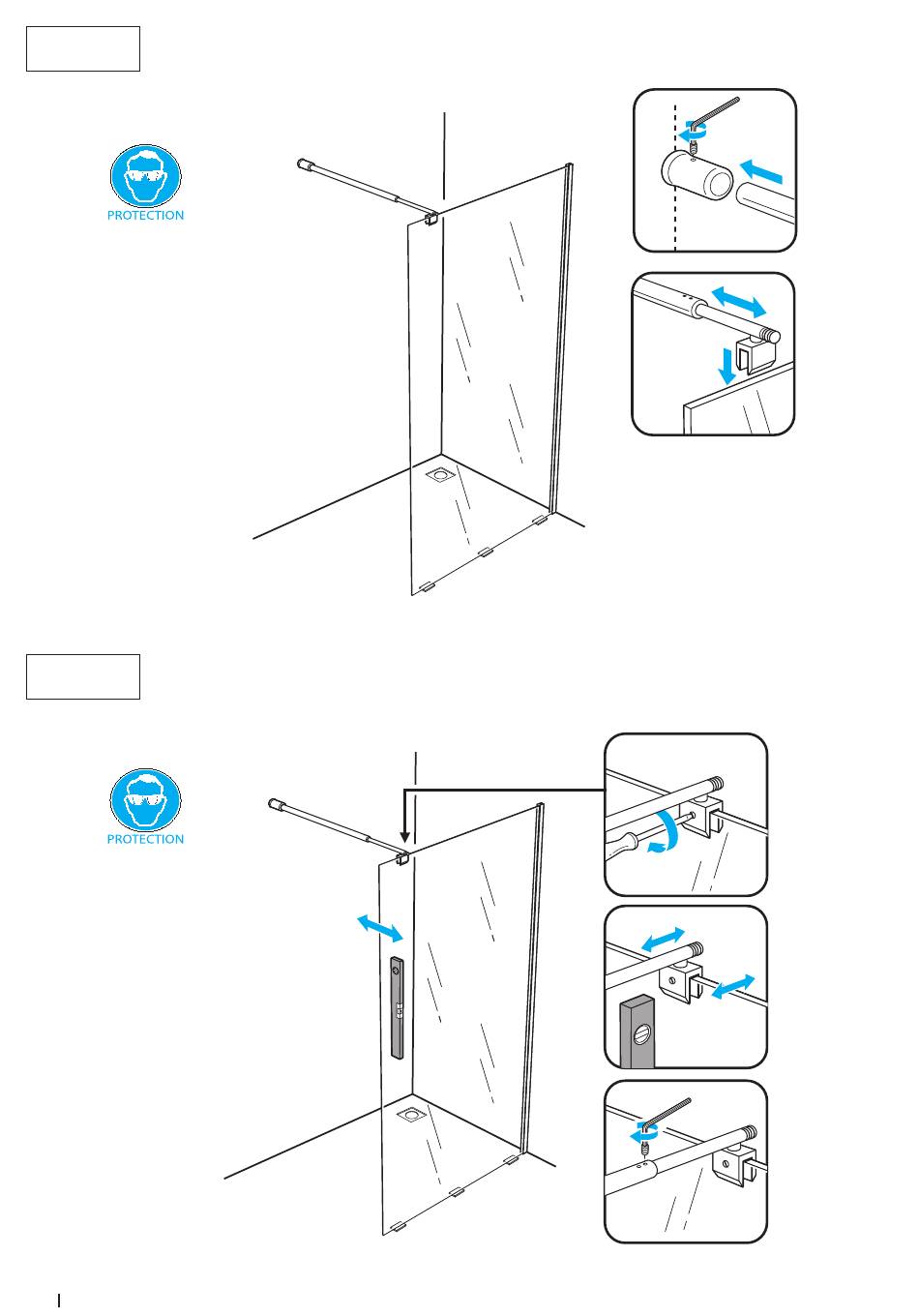 PROTECTION

PROTECTION