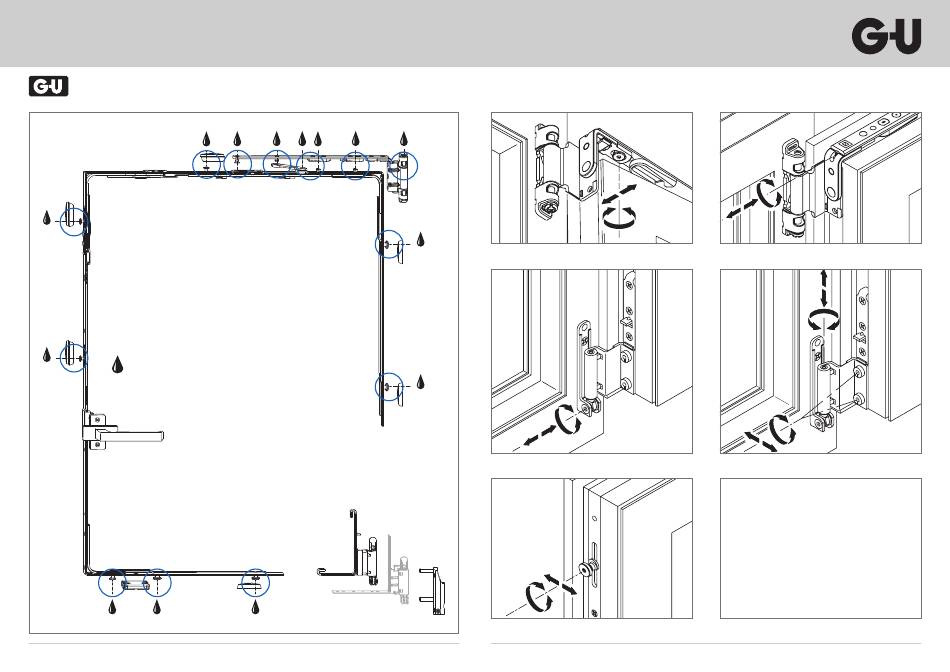 G-U

G-U