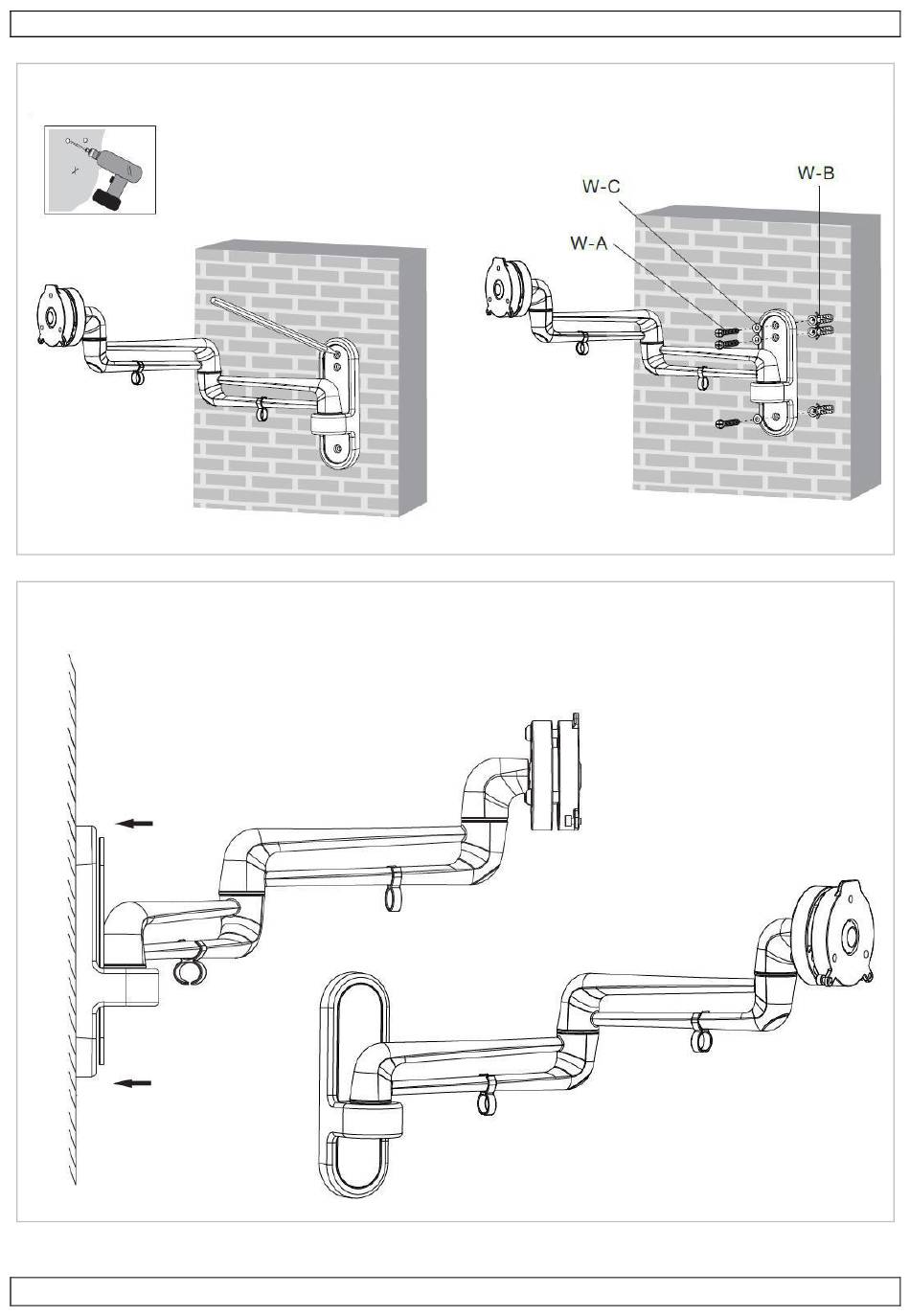 W-C

W-B

W-A