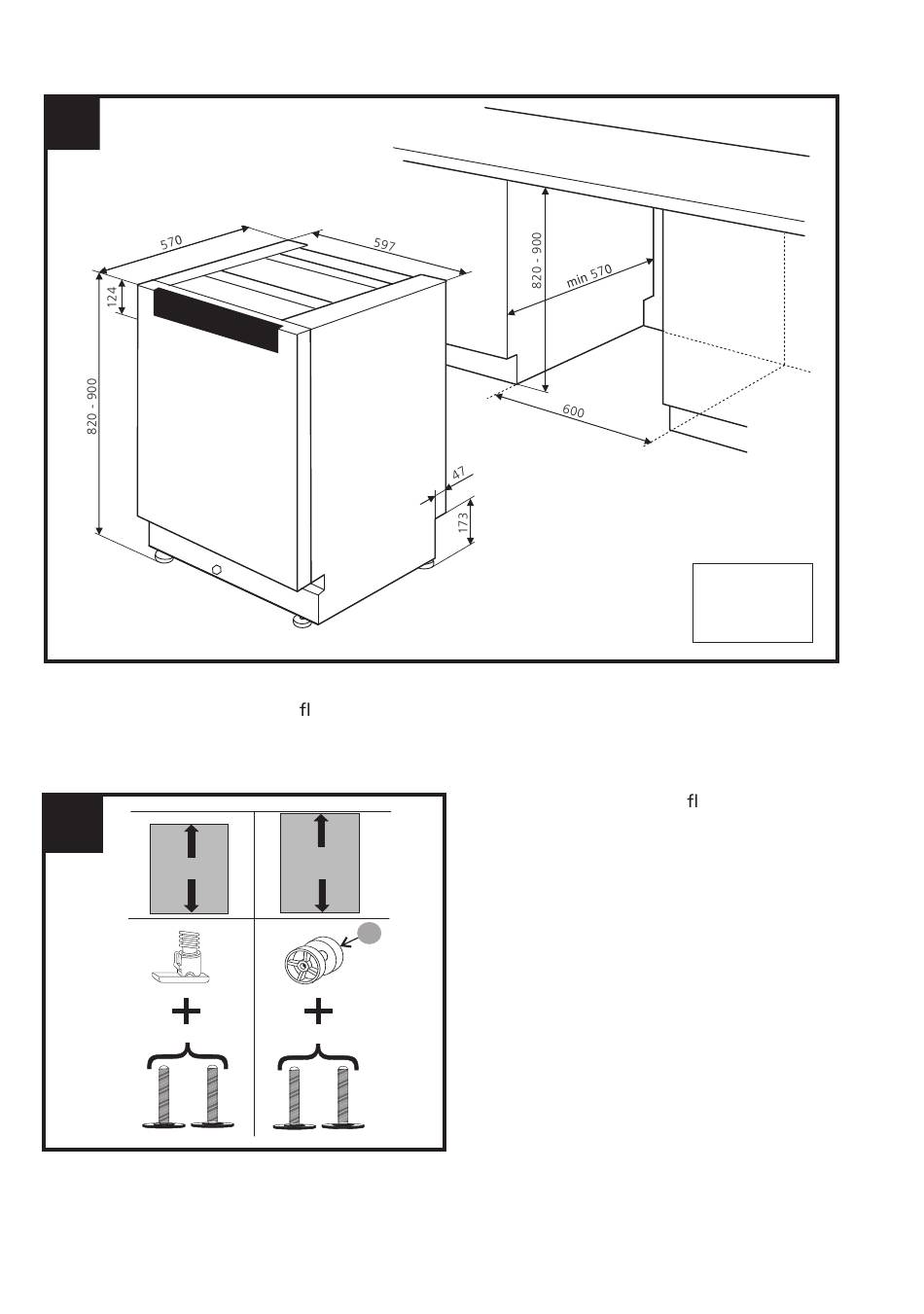 570

597

124

820 - 900

820 - 900

min 570

600

47

173

ﬂ

ﬂ