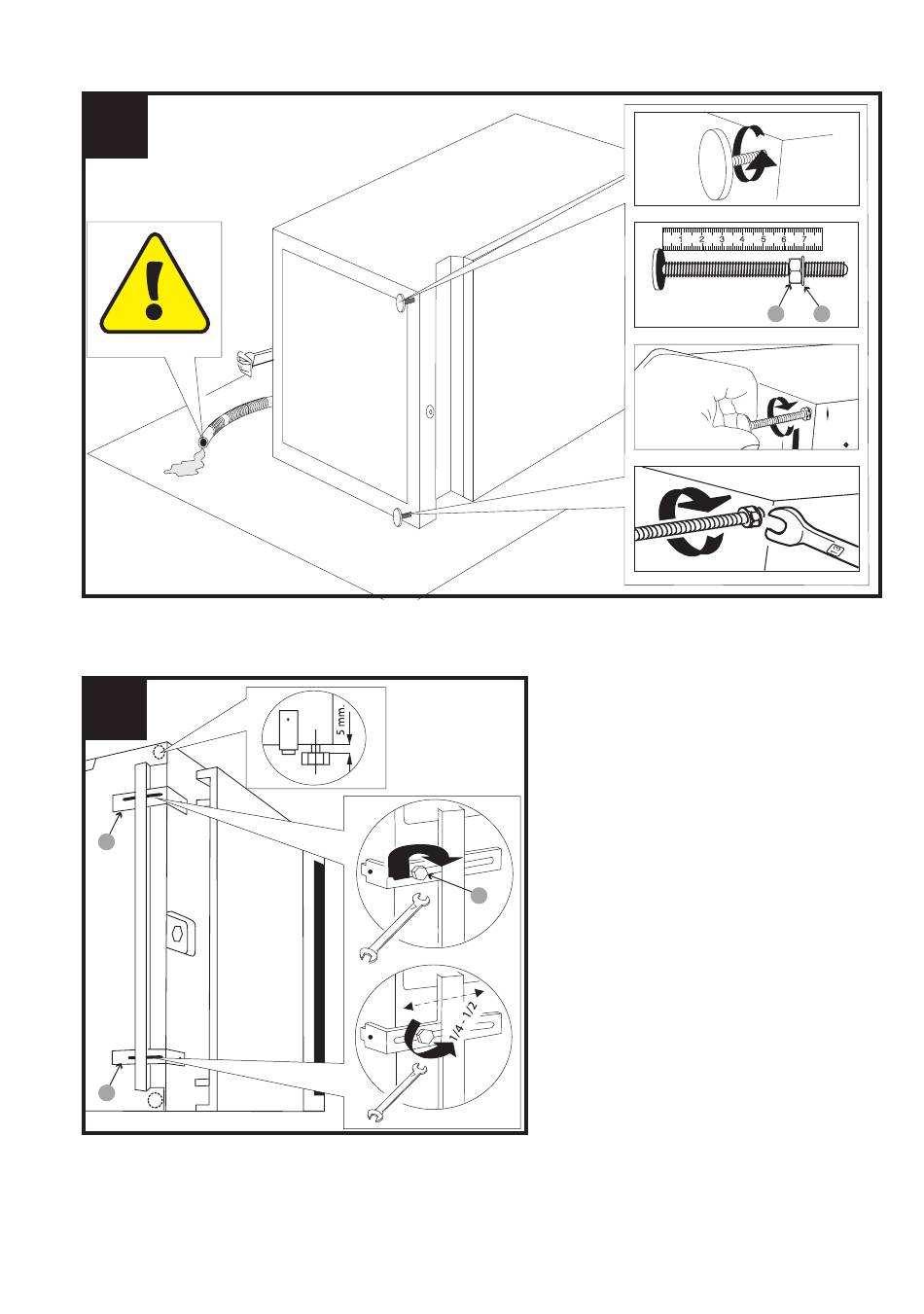 1 2 3 4 5 6 7

5 mm.

1/4 - 1/2