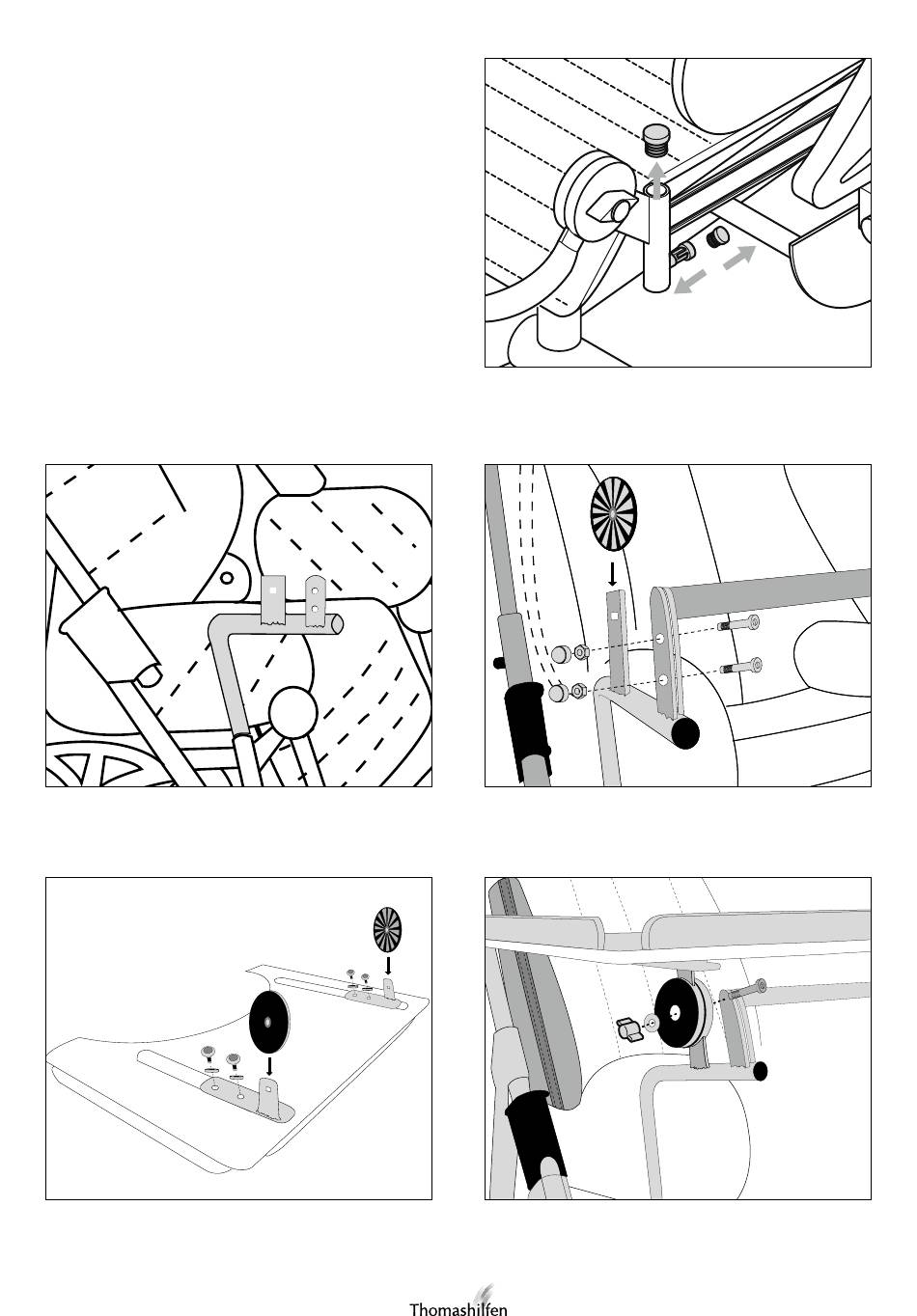 Thomashilfen