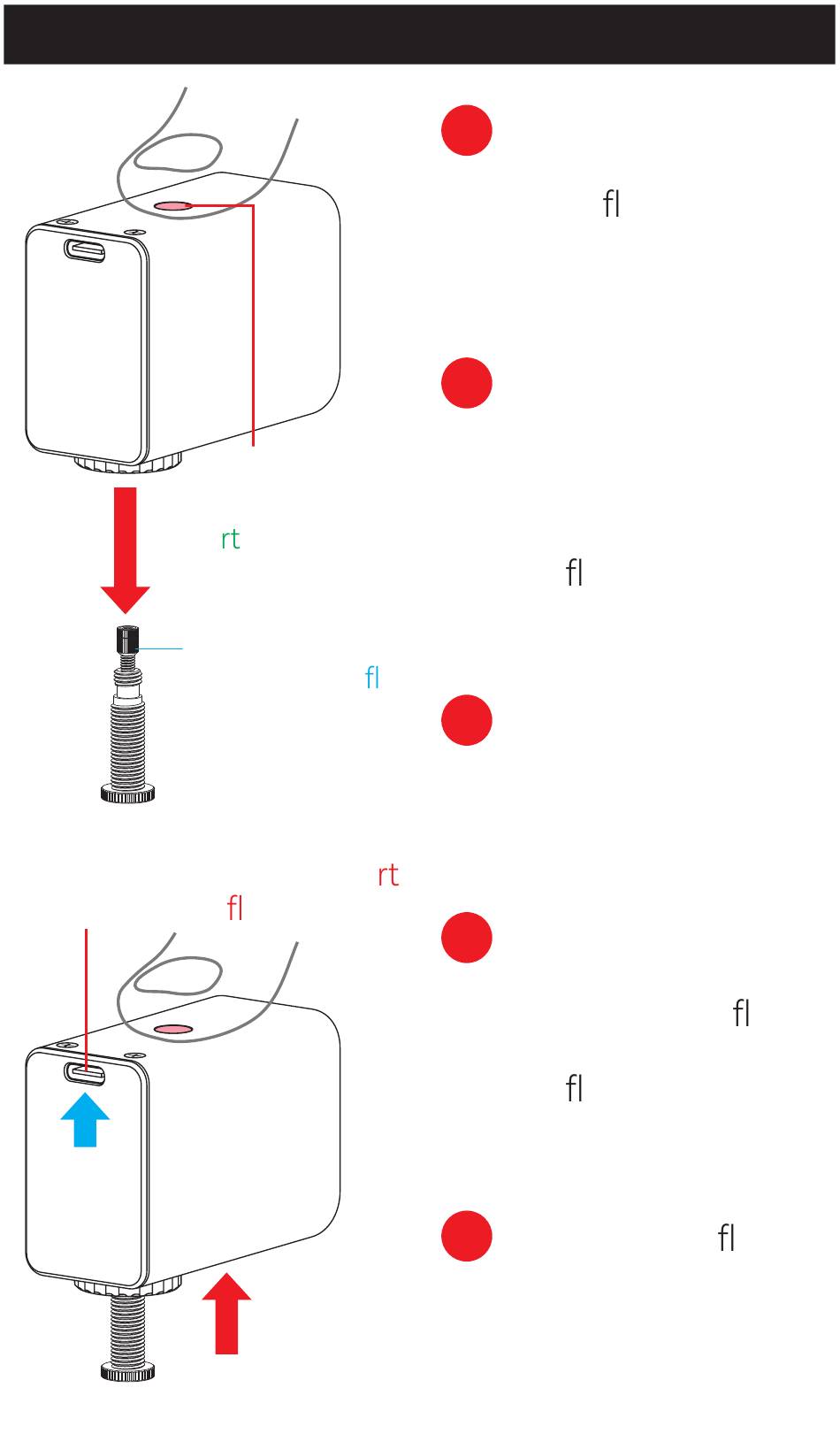 fl

rt

fl

fl

rt

fl

fl

fl

fl