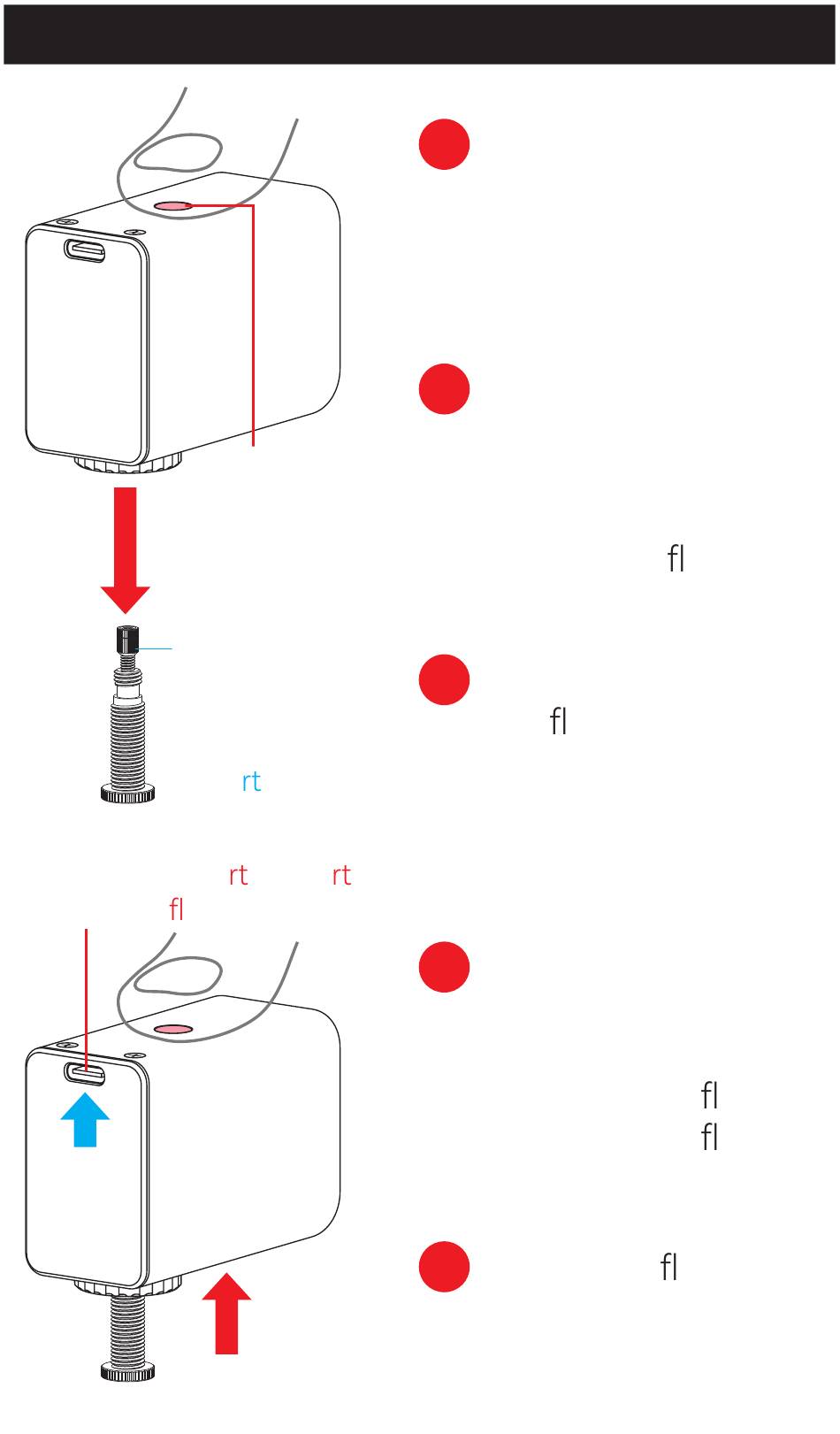 fl

fl

rt

rt rt

fl

fl

fl

fl