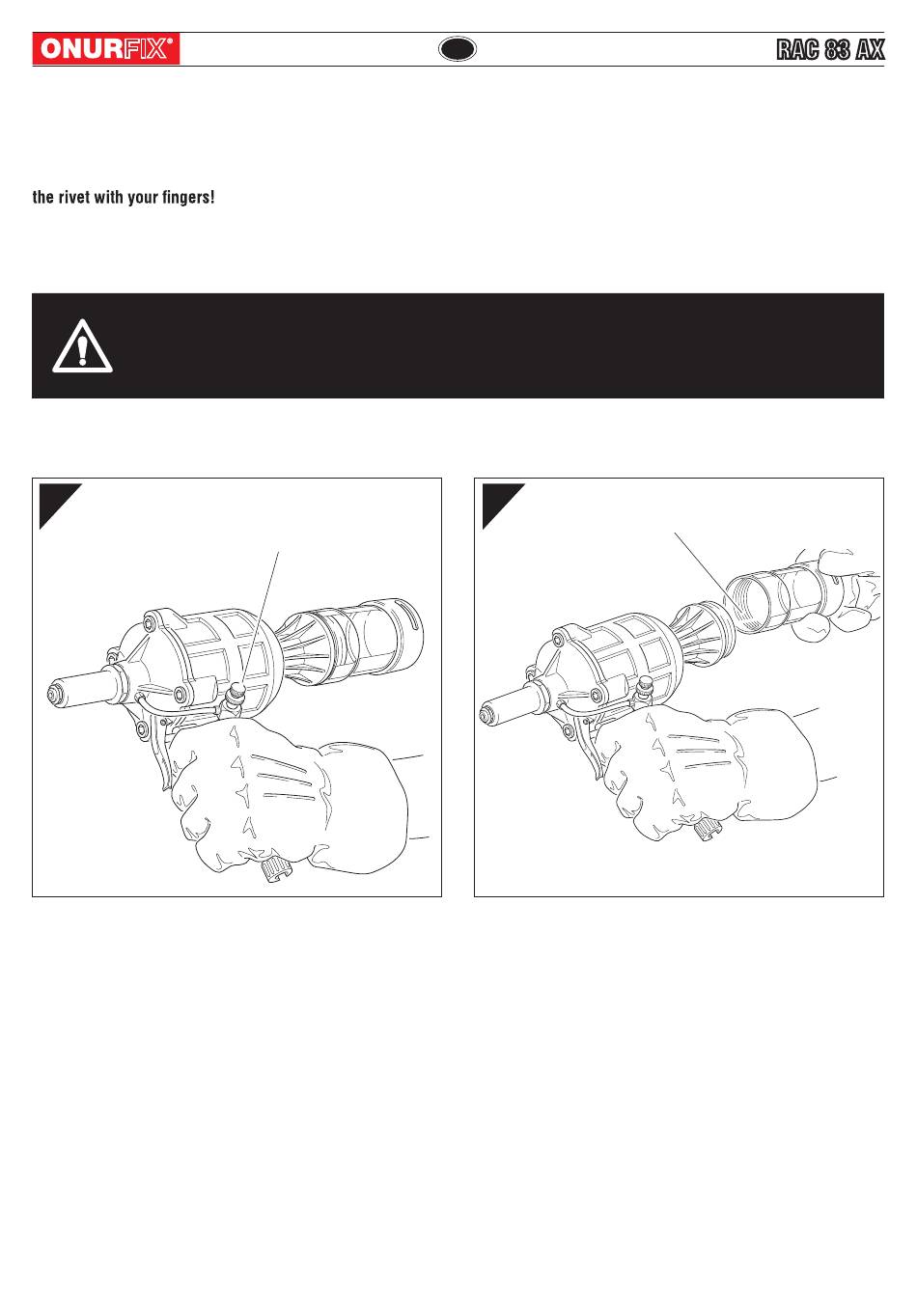 ONURFIX®

RAC 83 AX

the rivet with your fingers!