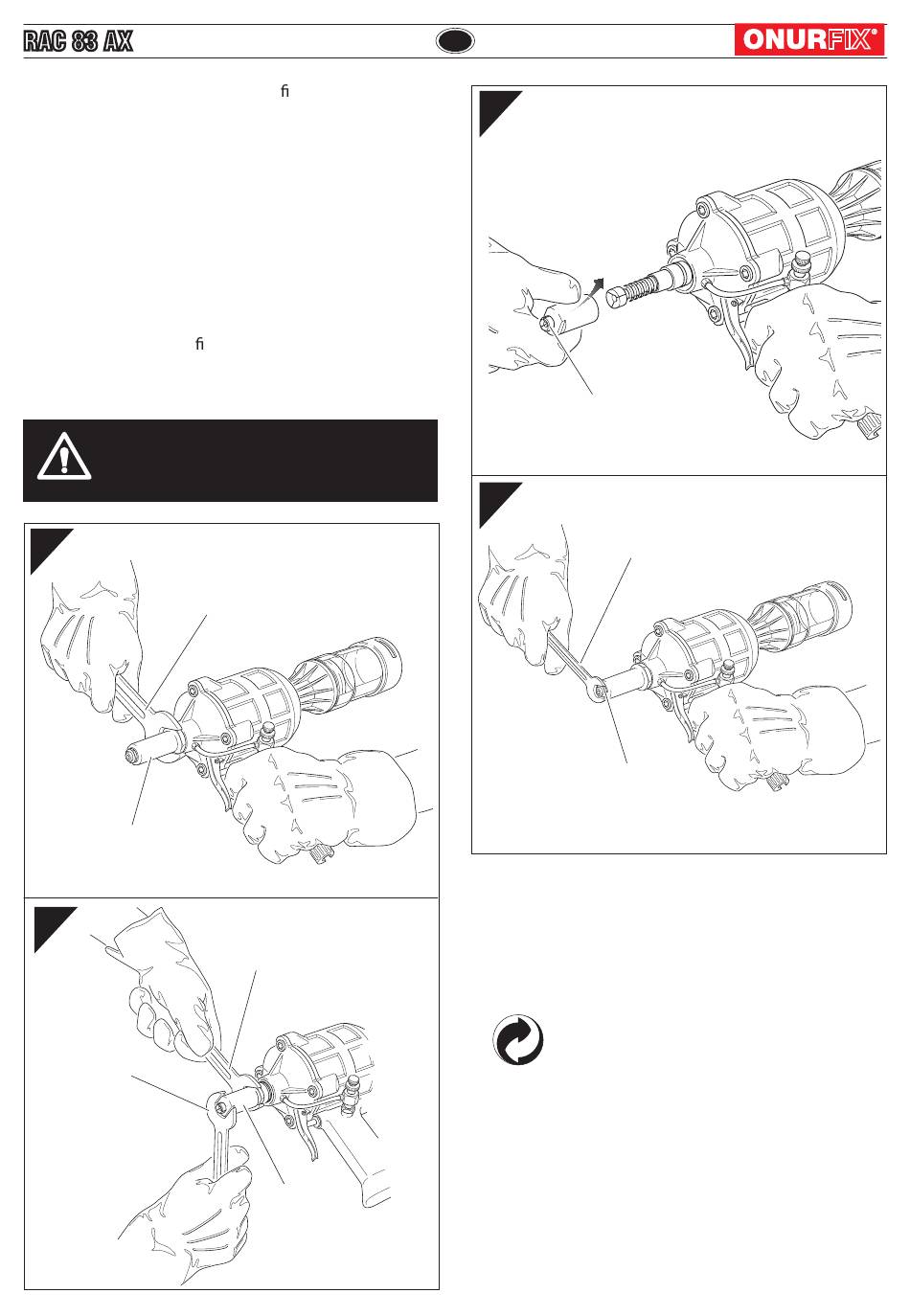 RAC 83 AX

ONURFIX®

ﬁ

ﬁ