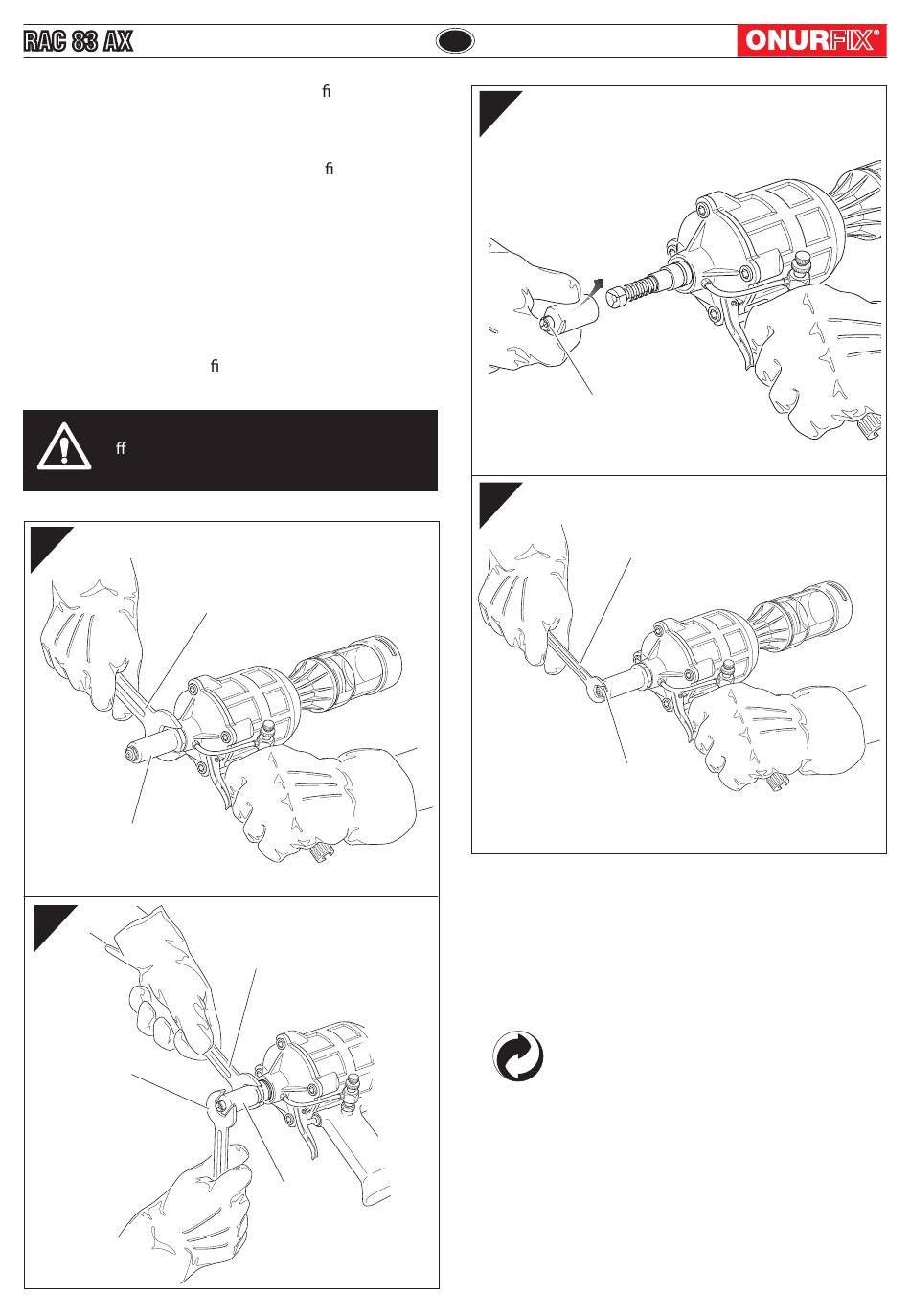 RAC 83 AX

ONURFIX®

fi

fi

fi

ff