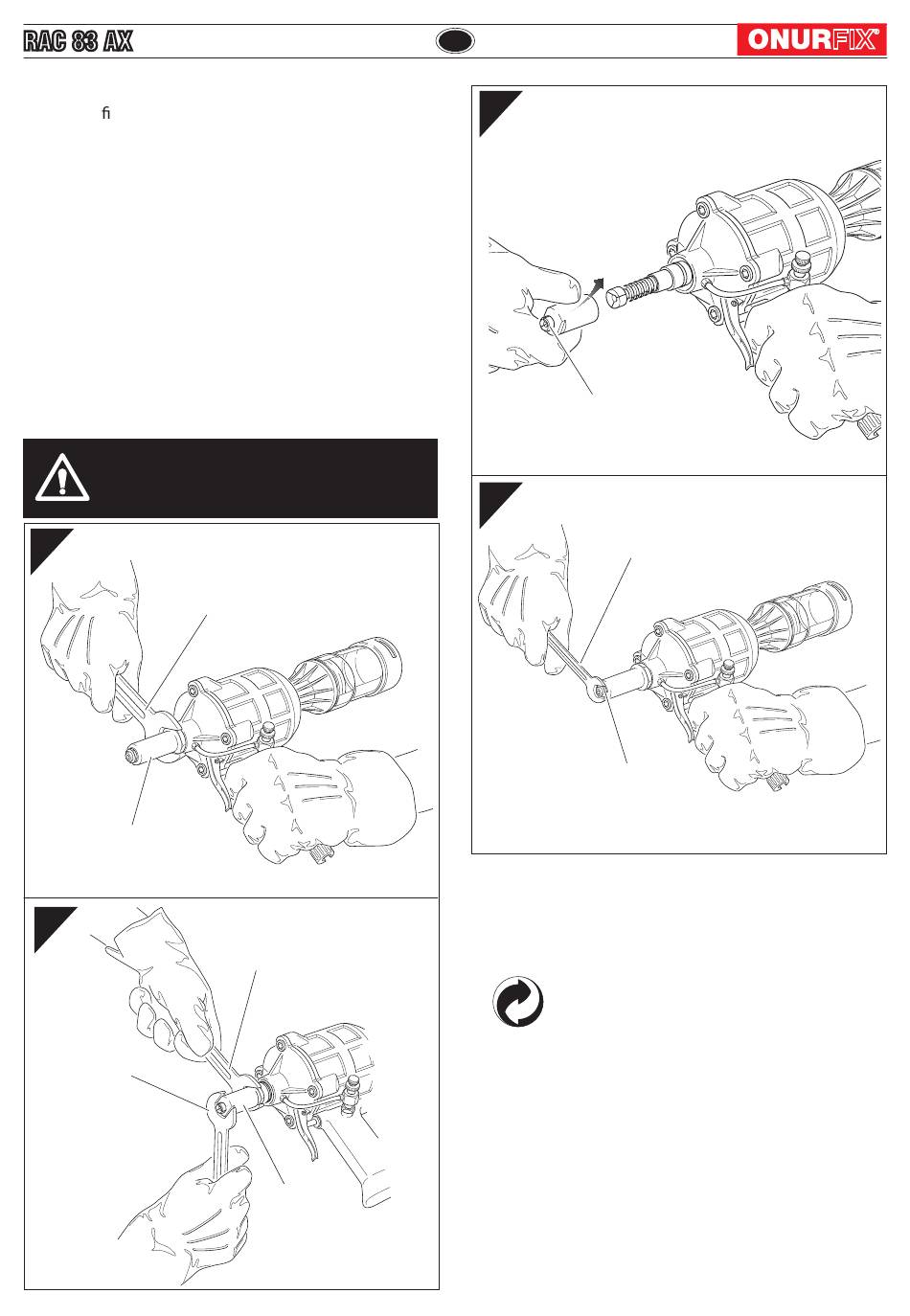 RAC 83 AX

ONURFIX®

ﬁ