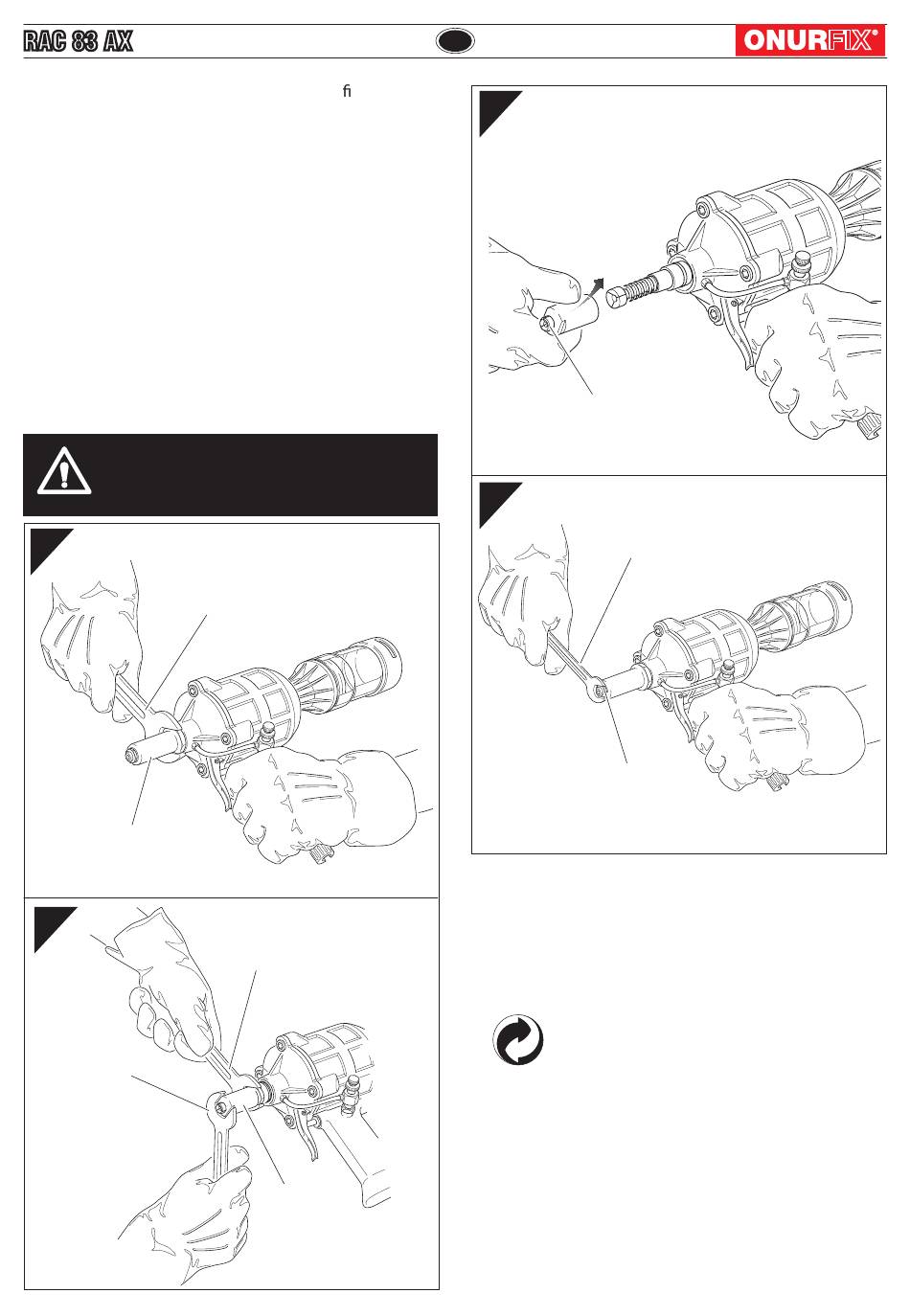 RAC 83 AX

ONURFIX®

fi