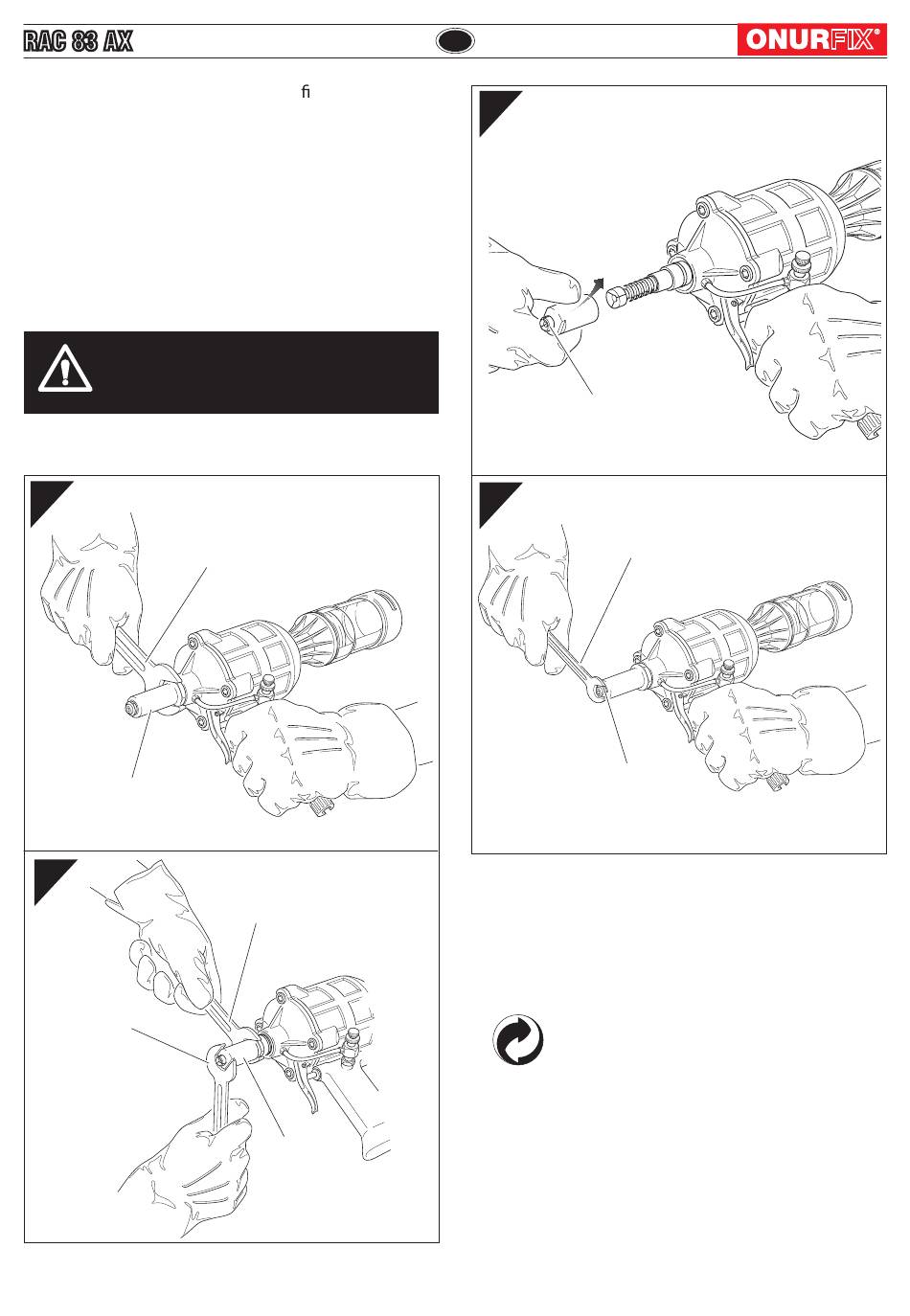 RAC 83 AX

ONURFIX®

ﬁ