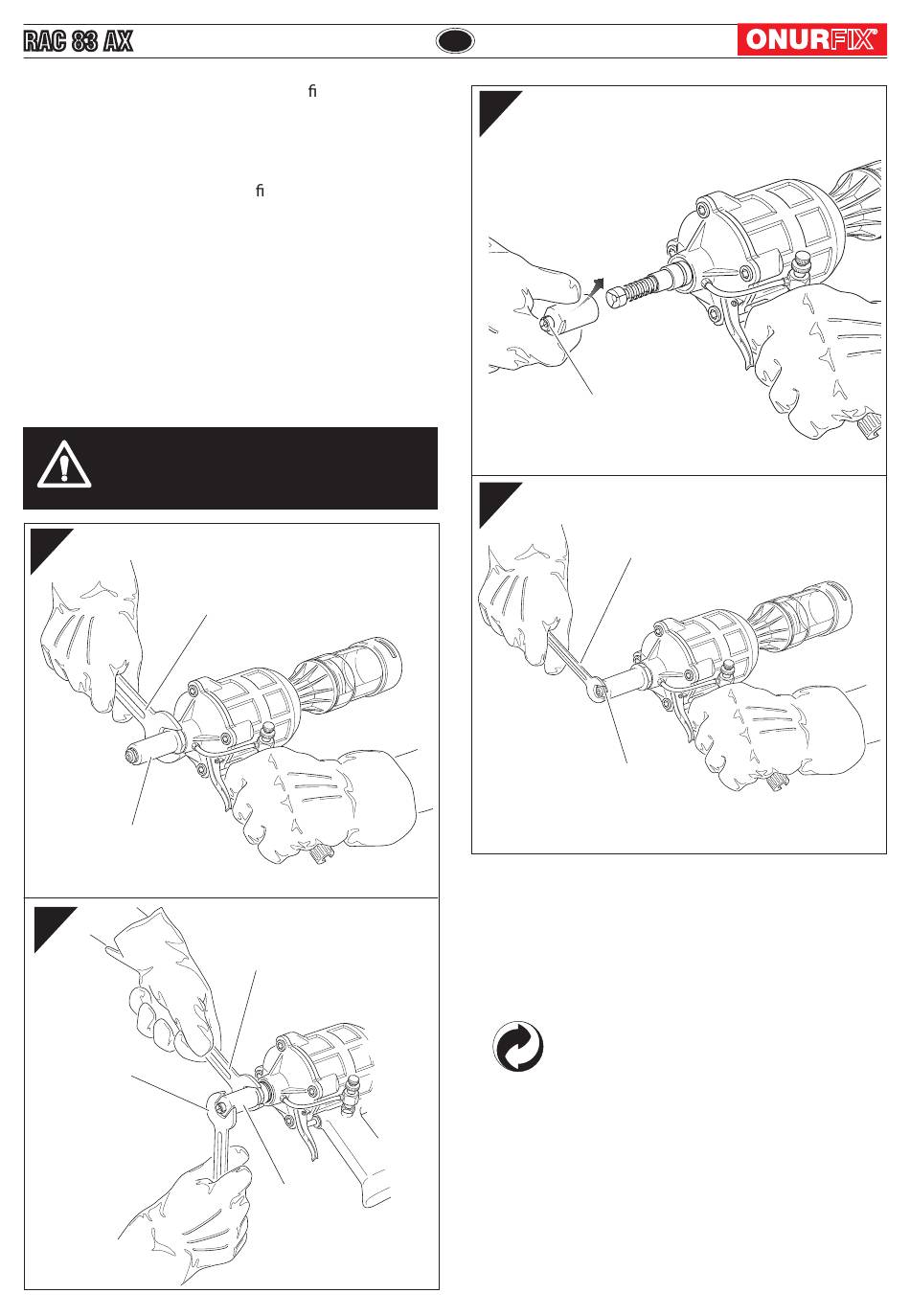 RAC 83 AX

ONURFIX®

ﬁ

ﬁ