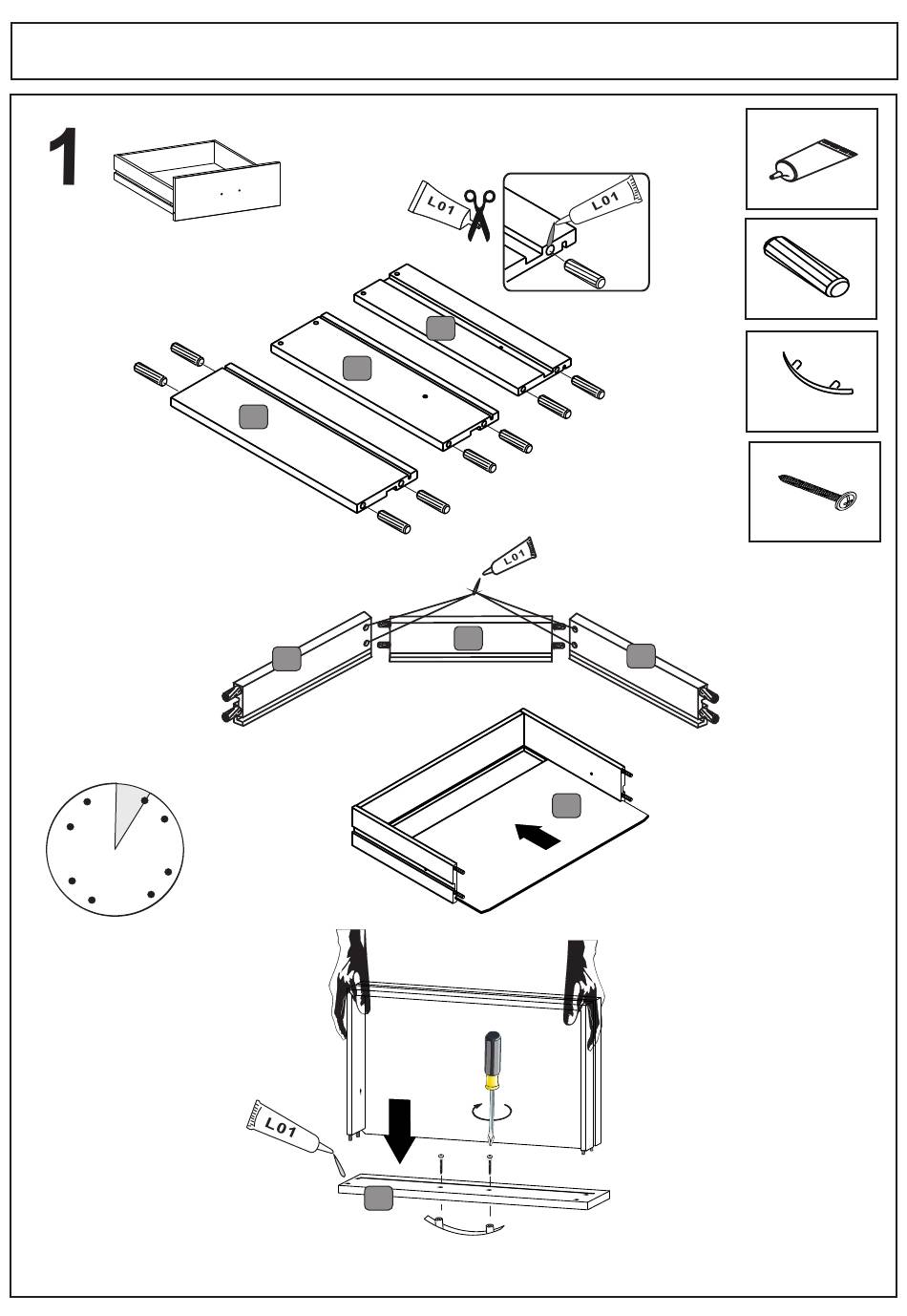 1

L01

L01

L01

L01