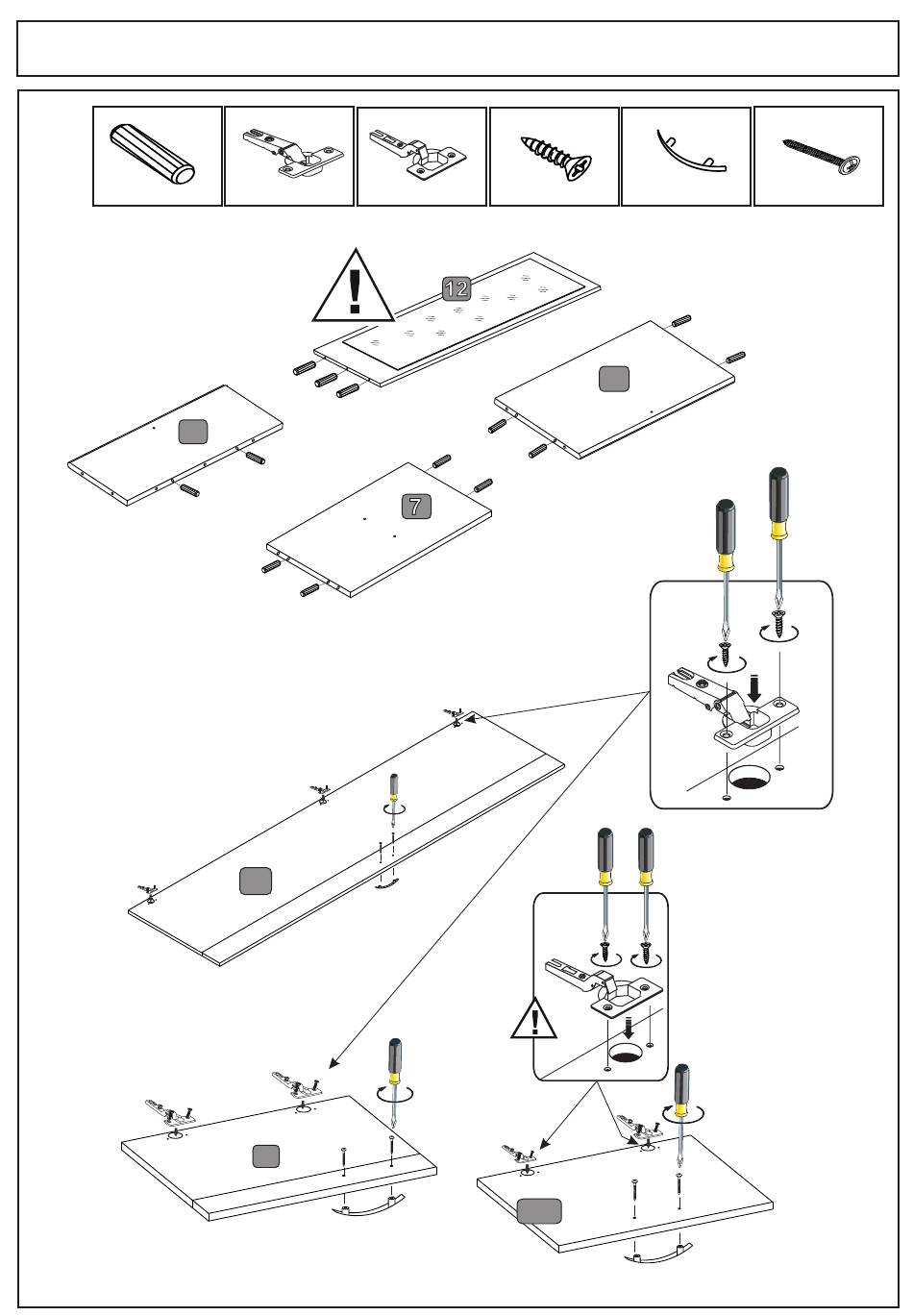 12

7