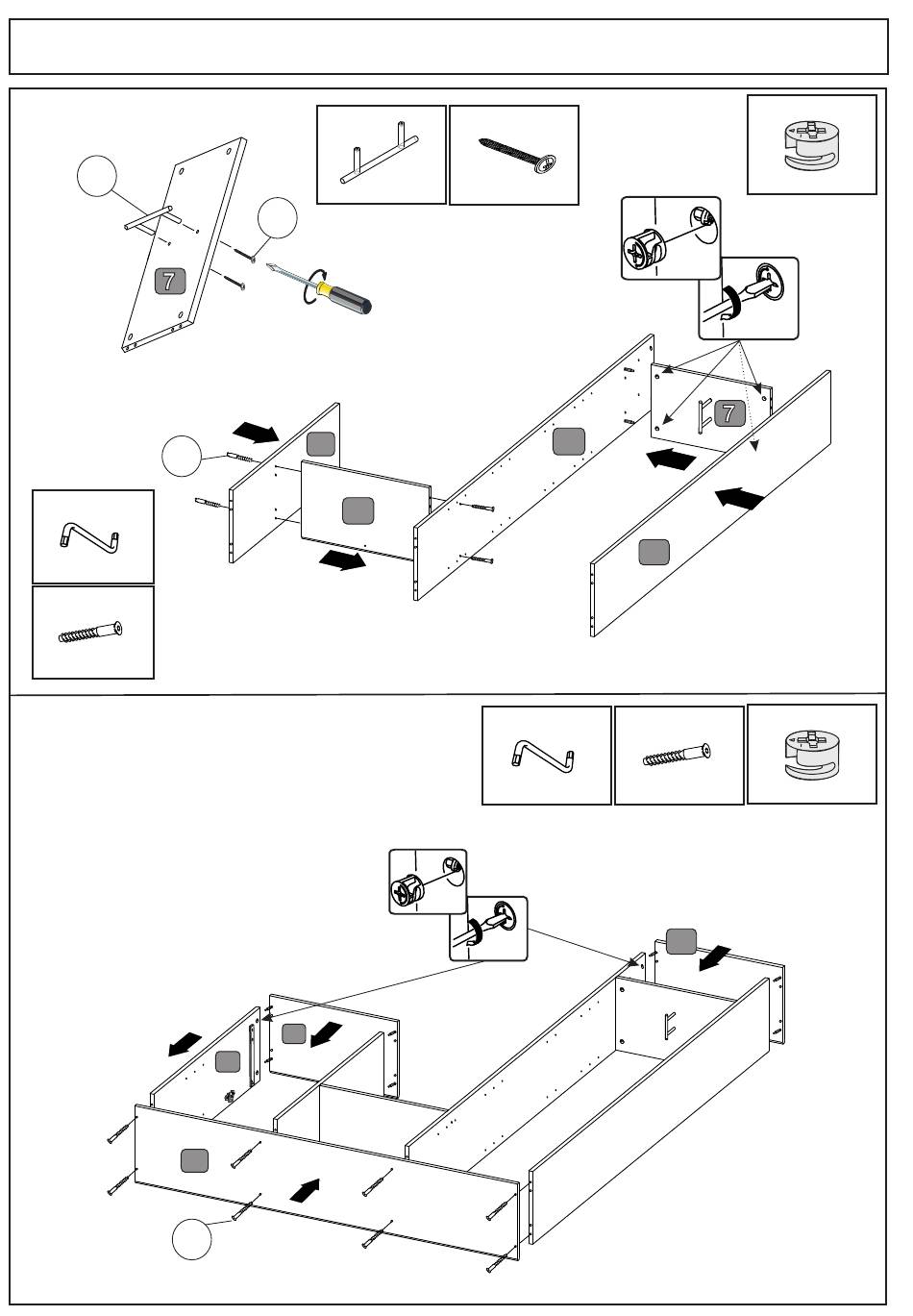 7

7