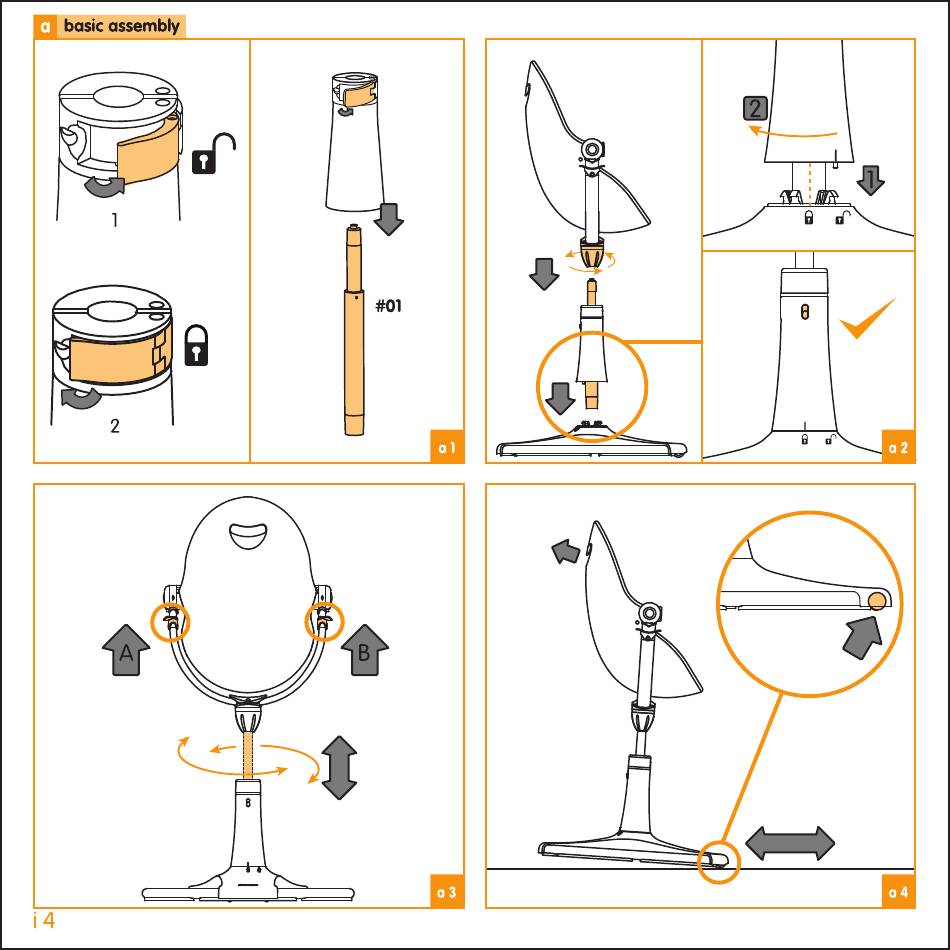 a basic assembly

1

2

#01

a 1

2

1

a 2

A

B

B

a 3

a 4

i 4