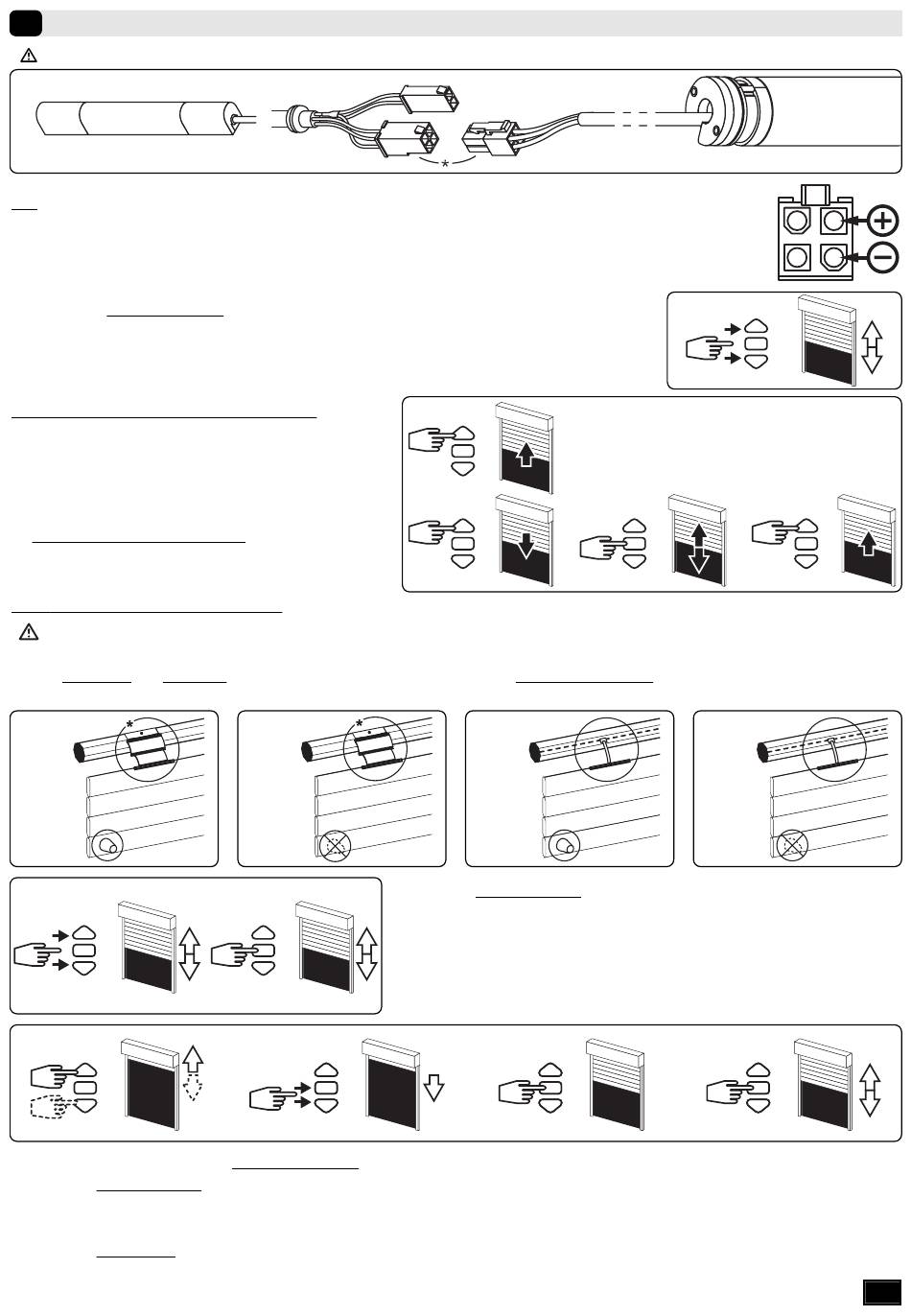 *

*

*