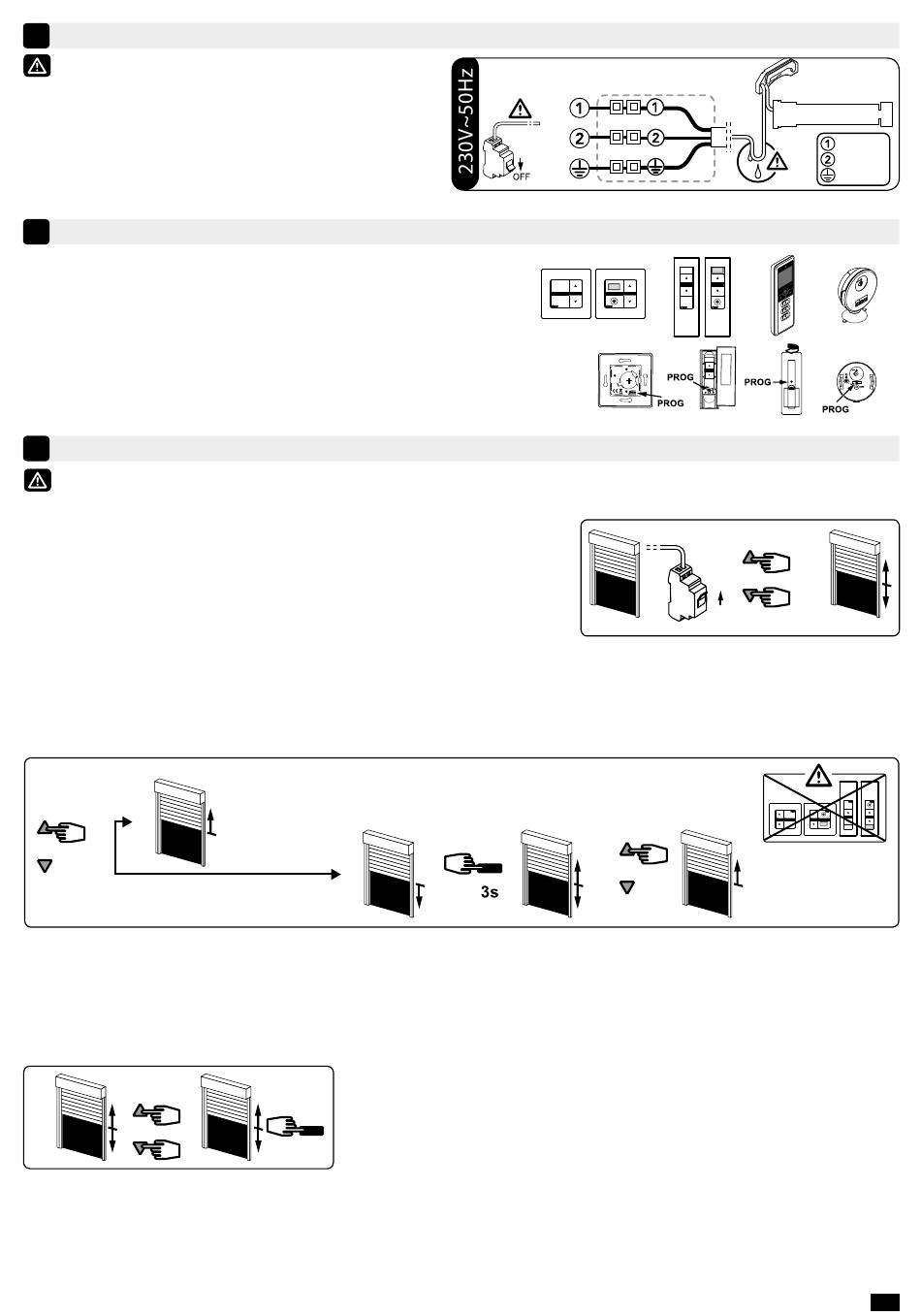 230V~50Hz

OFF

1
2

1
2

1
2

PROG

PROG

PROG

PROG

3s