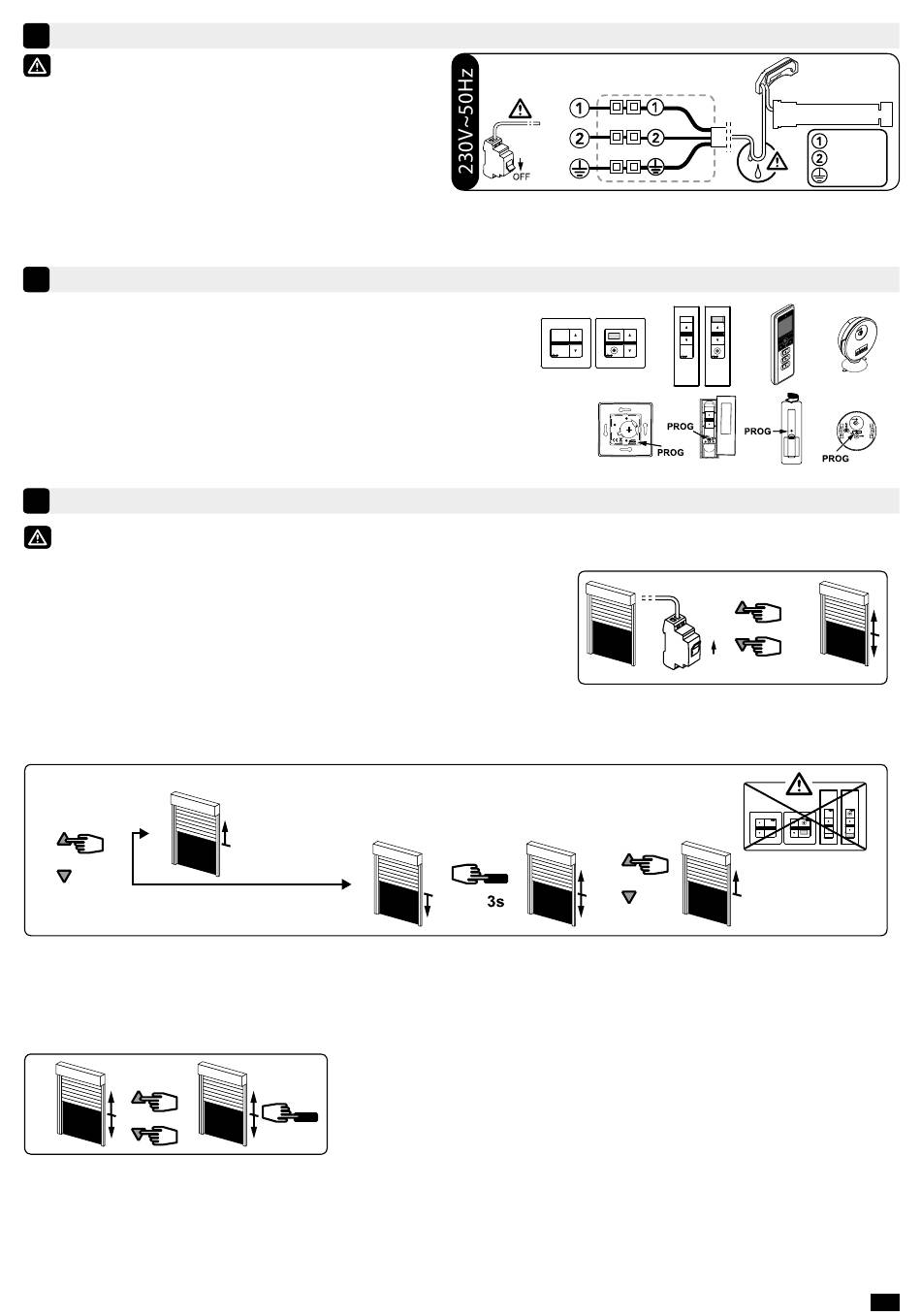 230V~50Hz

OFF

1 1
2 2

1
2

PROG
PROG
PROG
PROG

3s