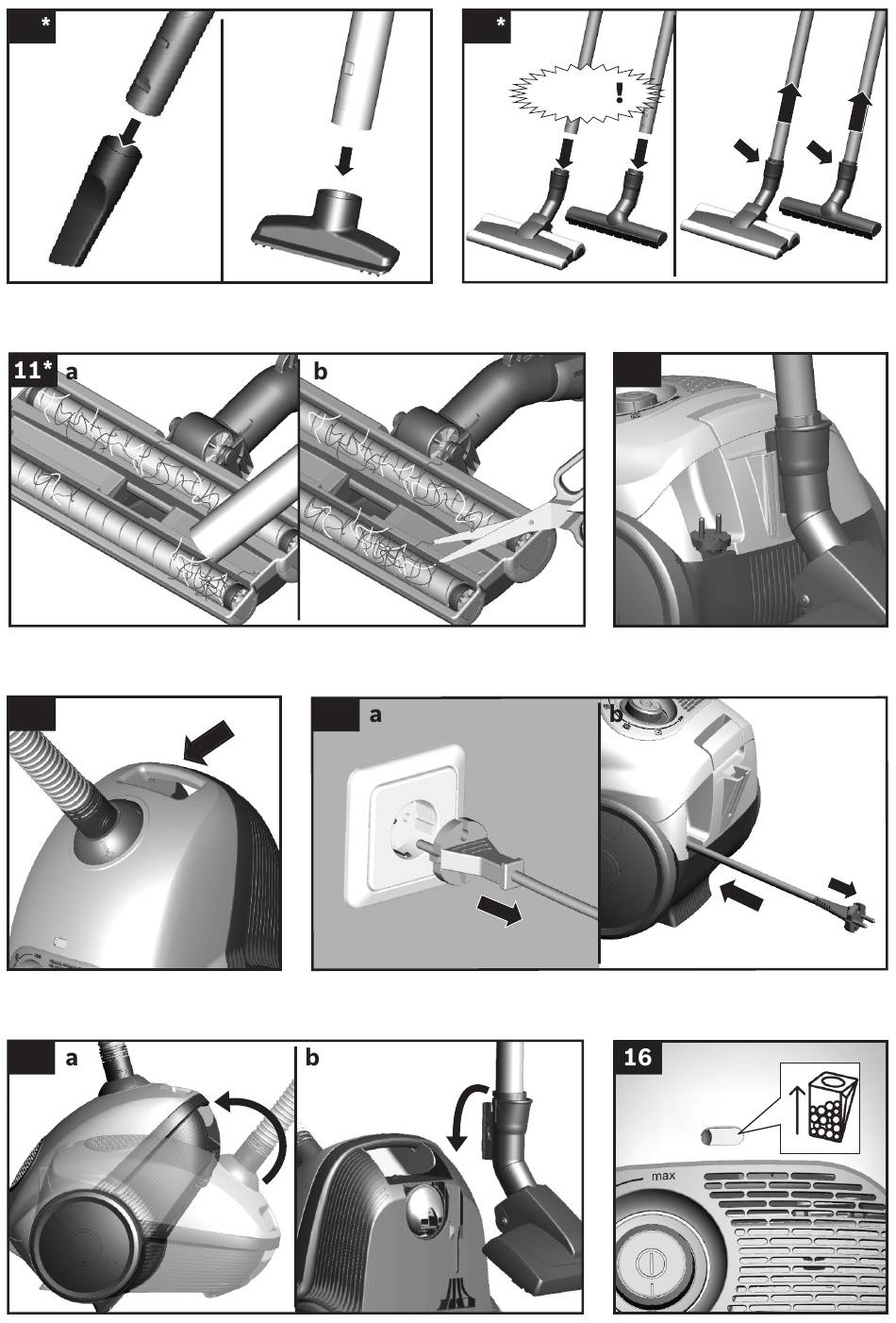 *

*

!

11* a

b

a

b

a

b

16

max