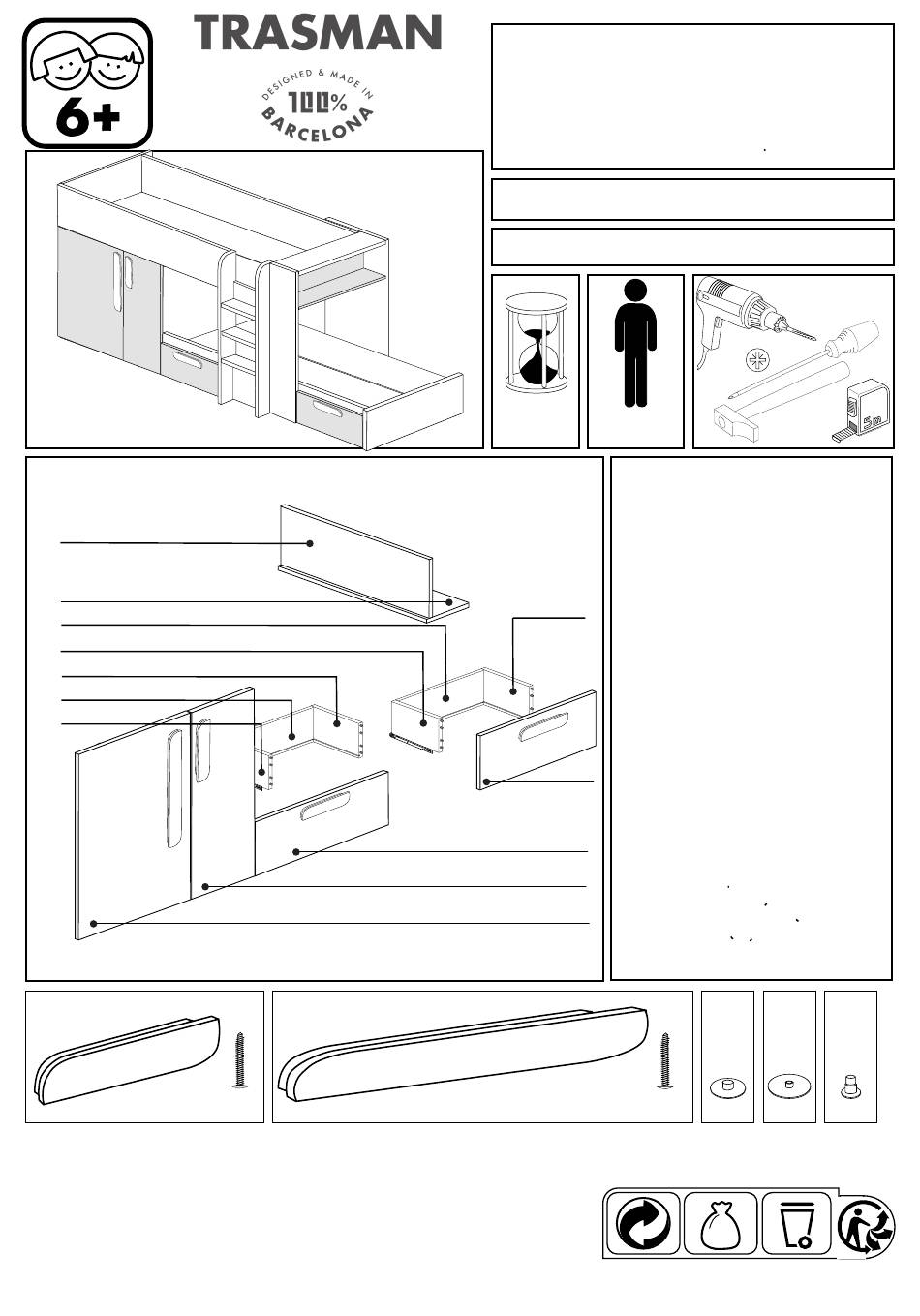 6+

TRASMAN

DESIGNED & MADE IN 100% BARCELONA