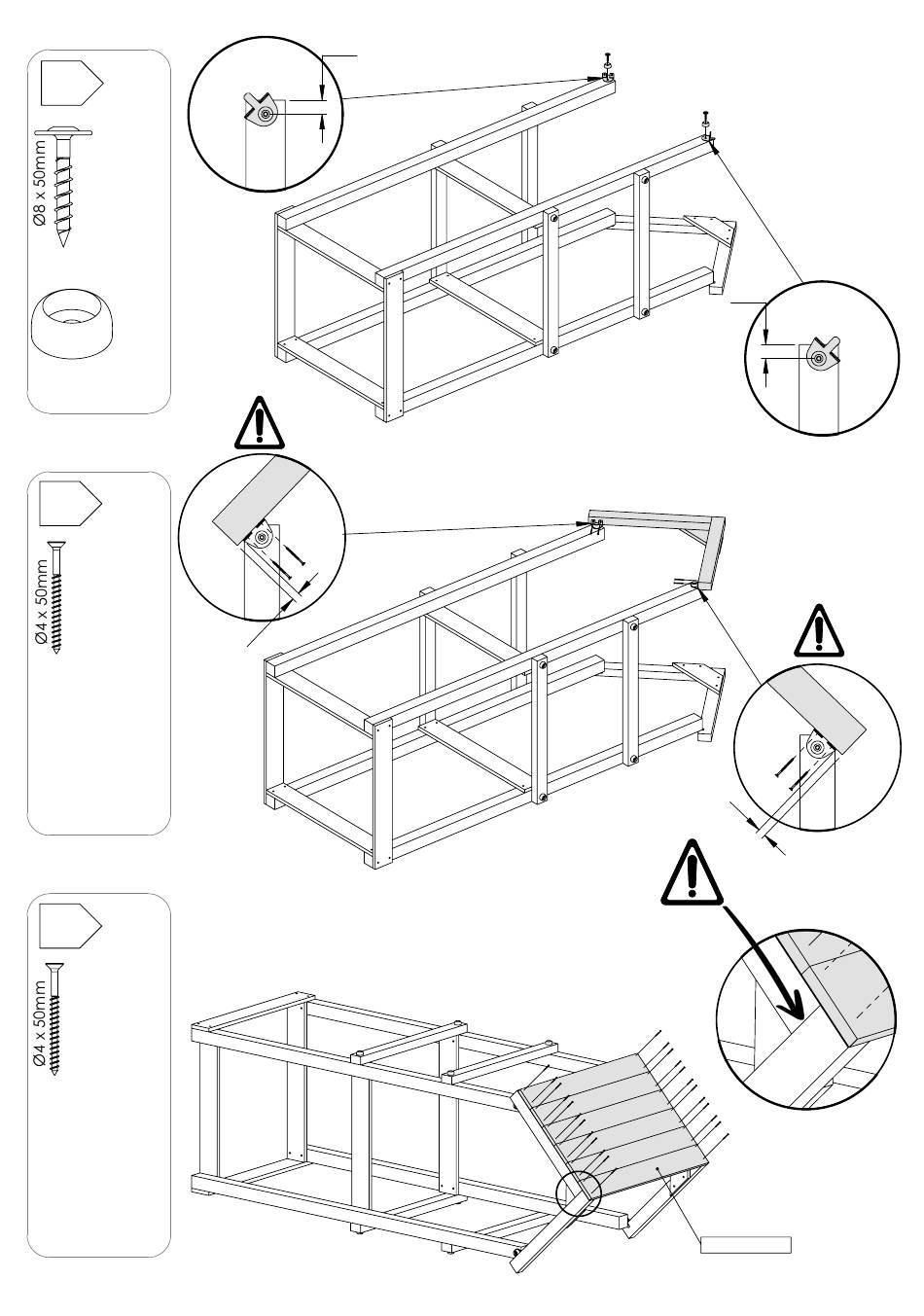 Ø8 x 50mm

Ø4 x 50mm

Ø4 x 50mm