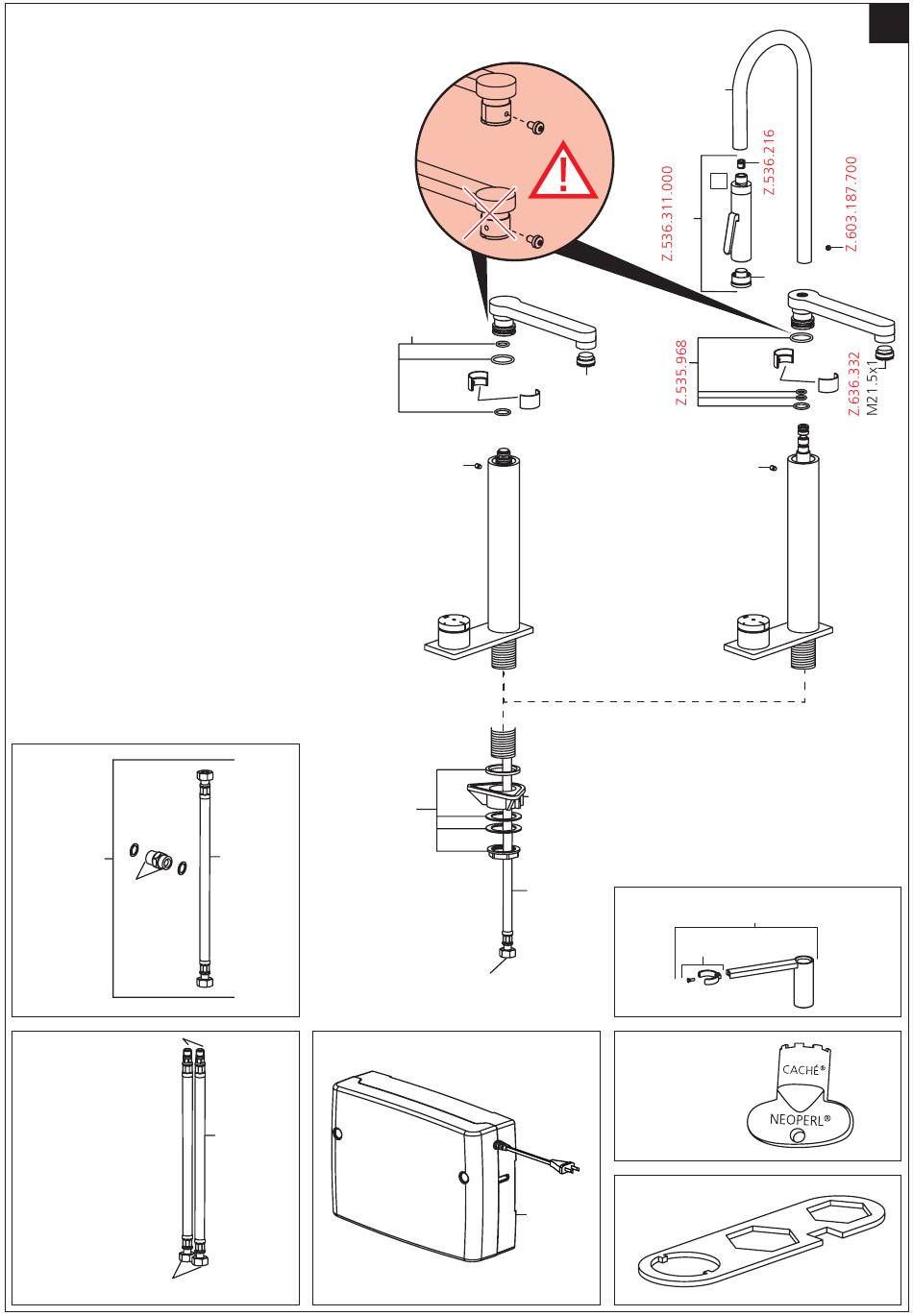 Z.536.311.000
Z.536.216
Z.603.187.700
Z.535.968
Z.636.332
M21.5x1
CACHÉ®
NEOPERL®