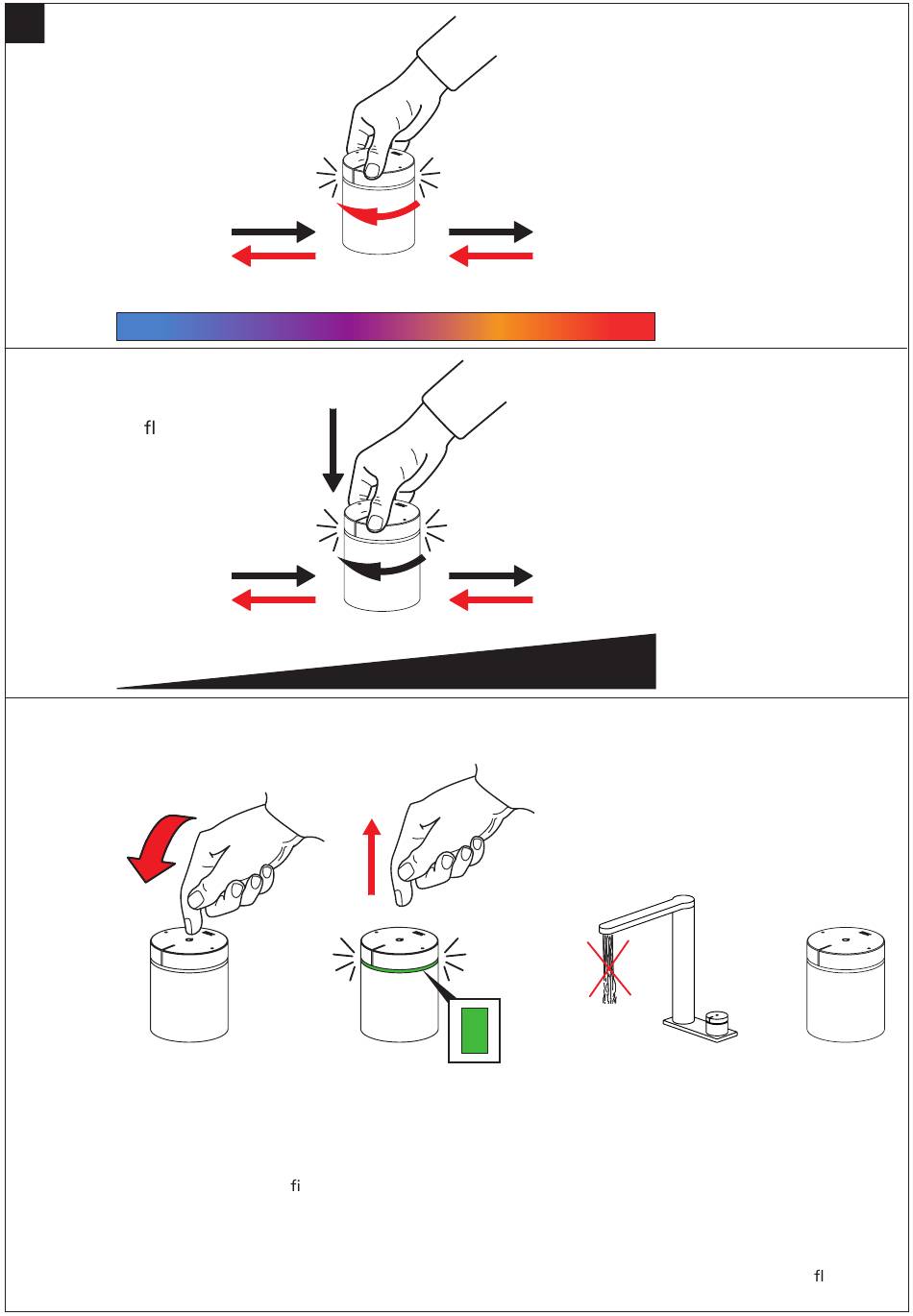 fl

fi

fl