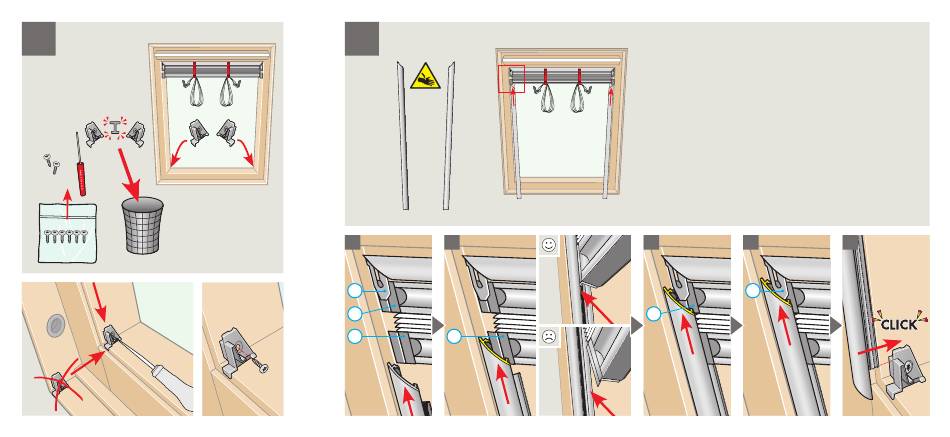 CLICK