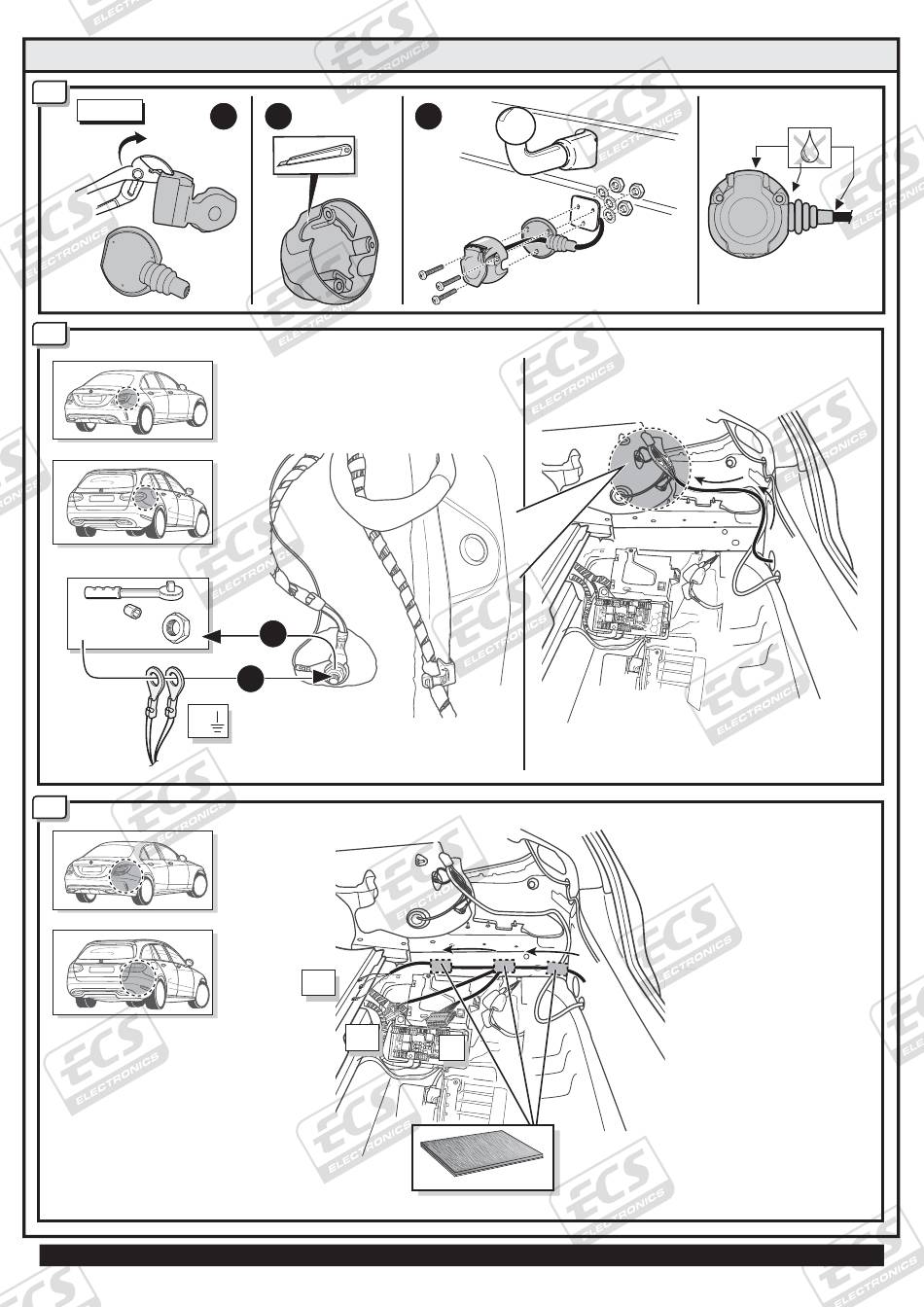 ECS ELECTRONICS