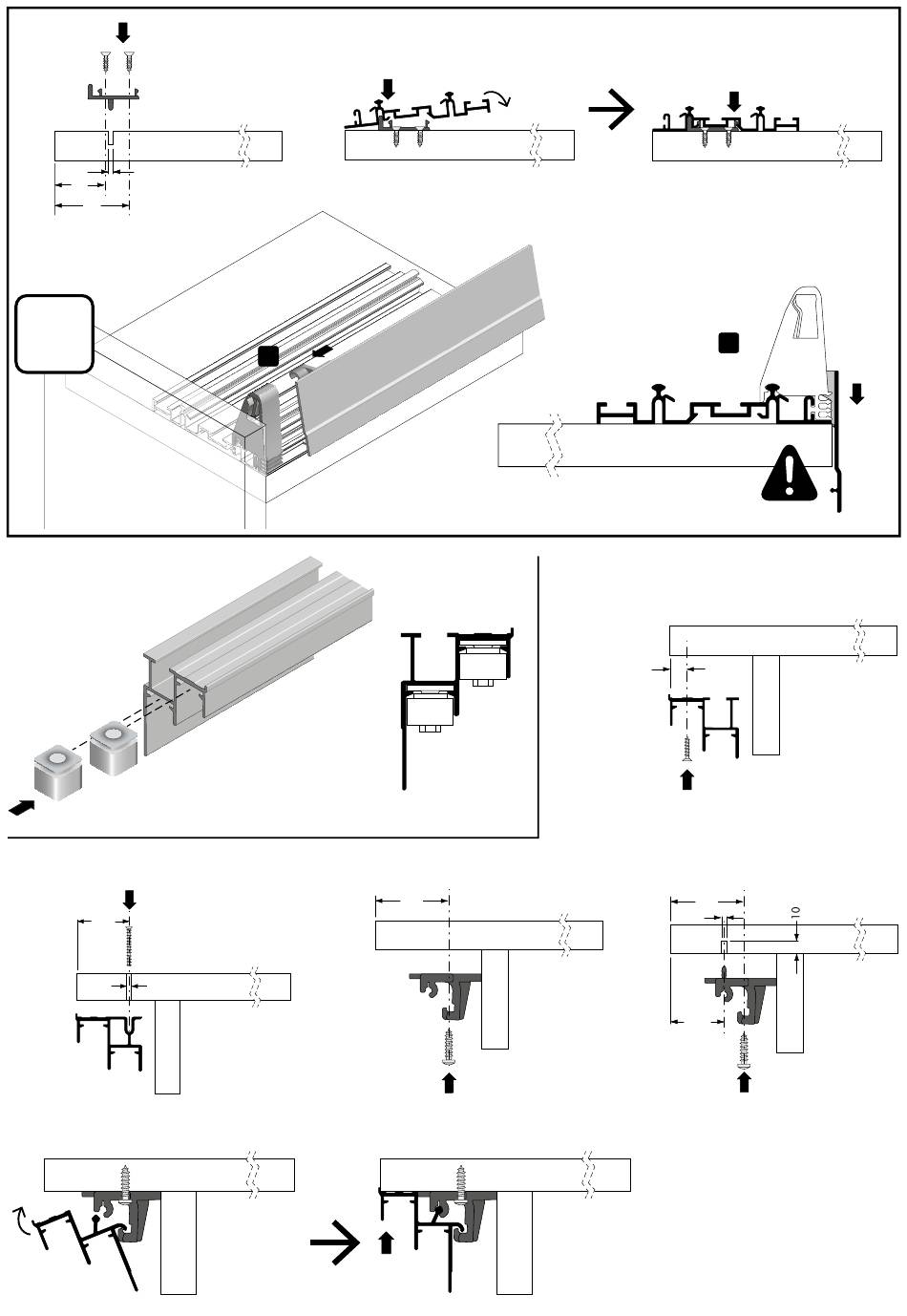 10