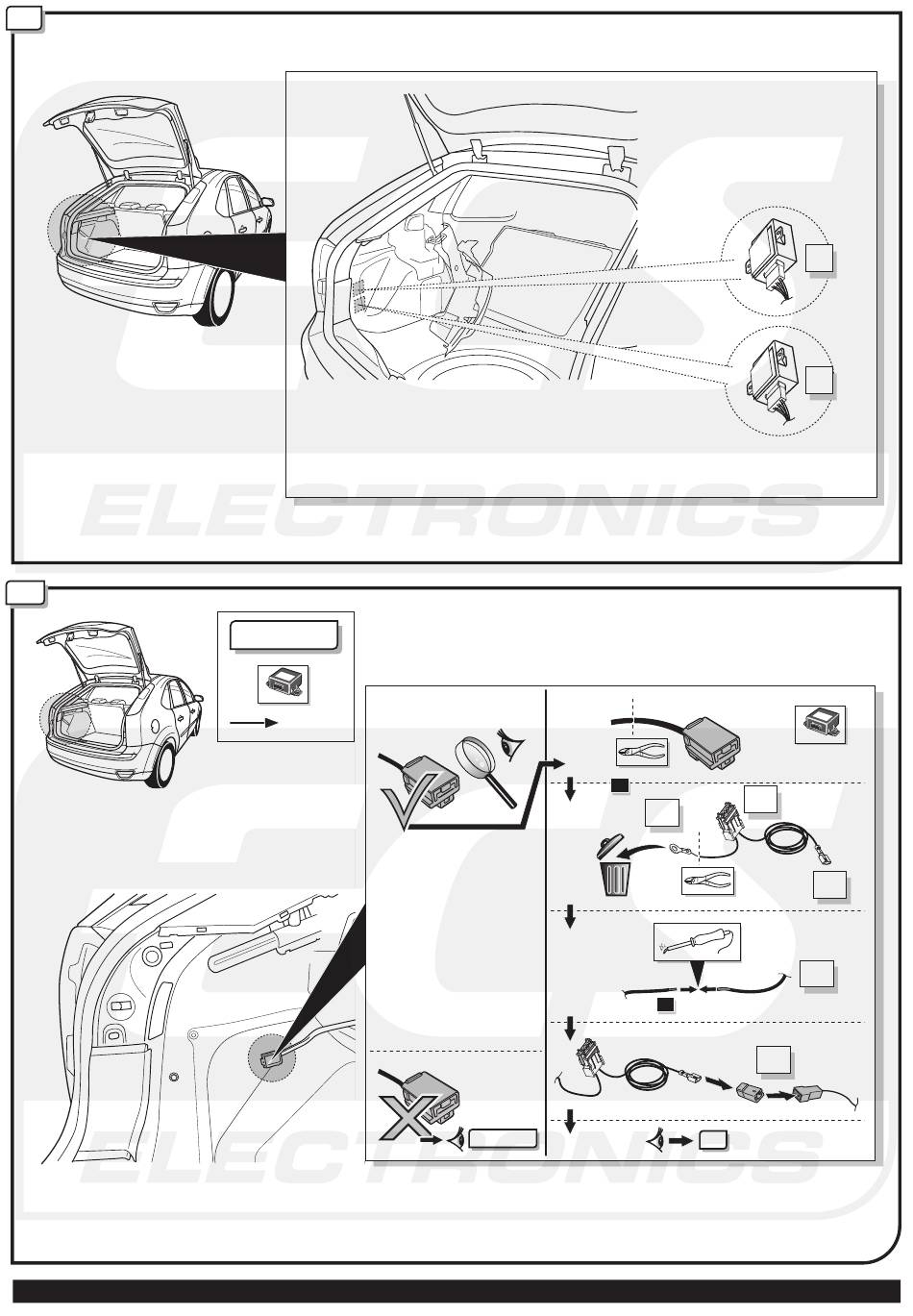 ELECTRONICS

ELECTRONICS