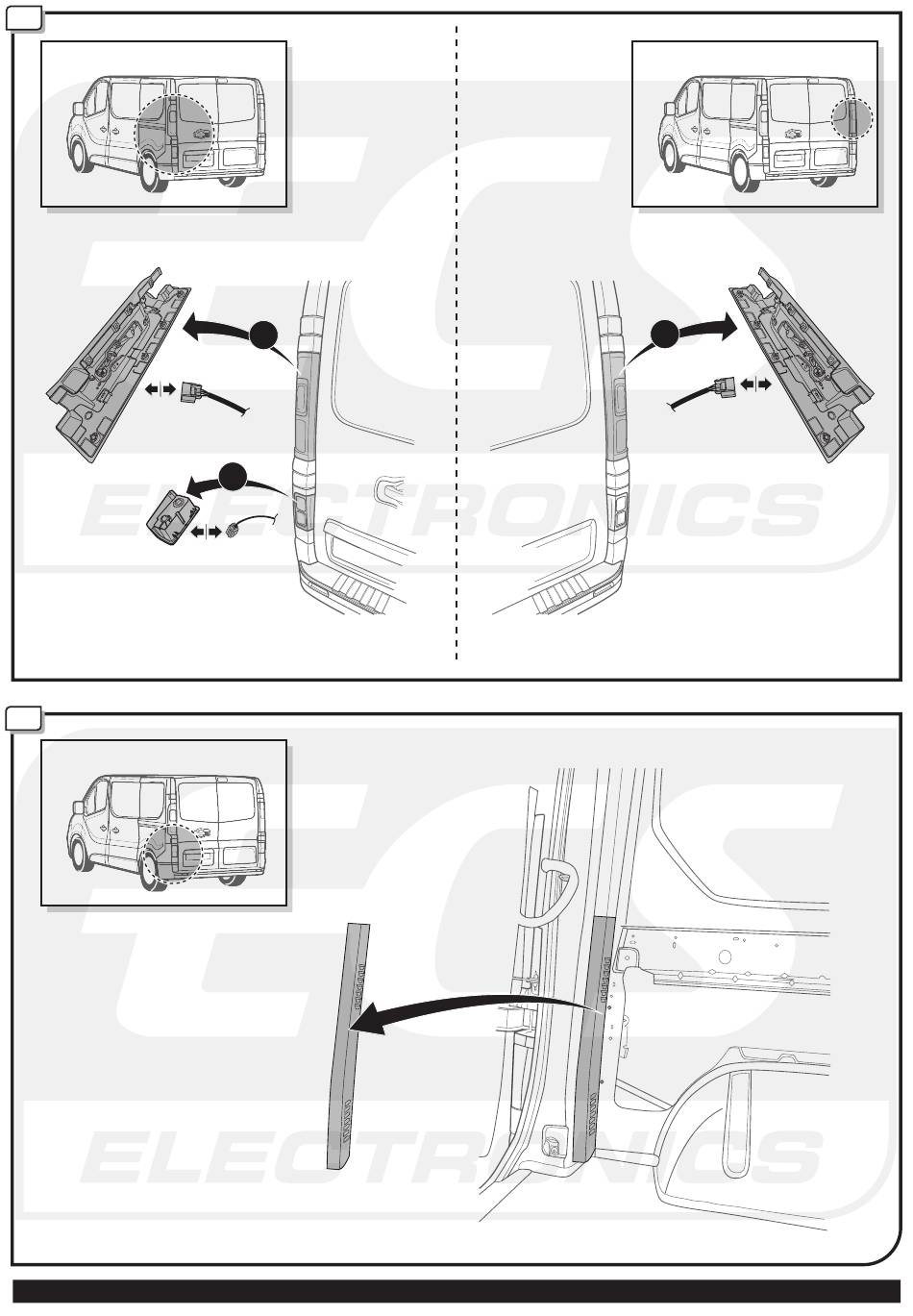 ECS ELECTRONICS

ECS ELECTRONICS