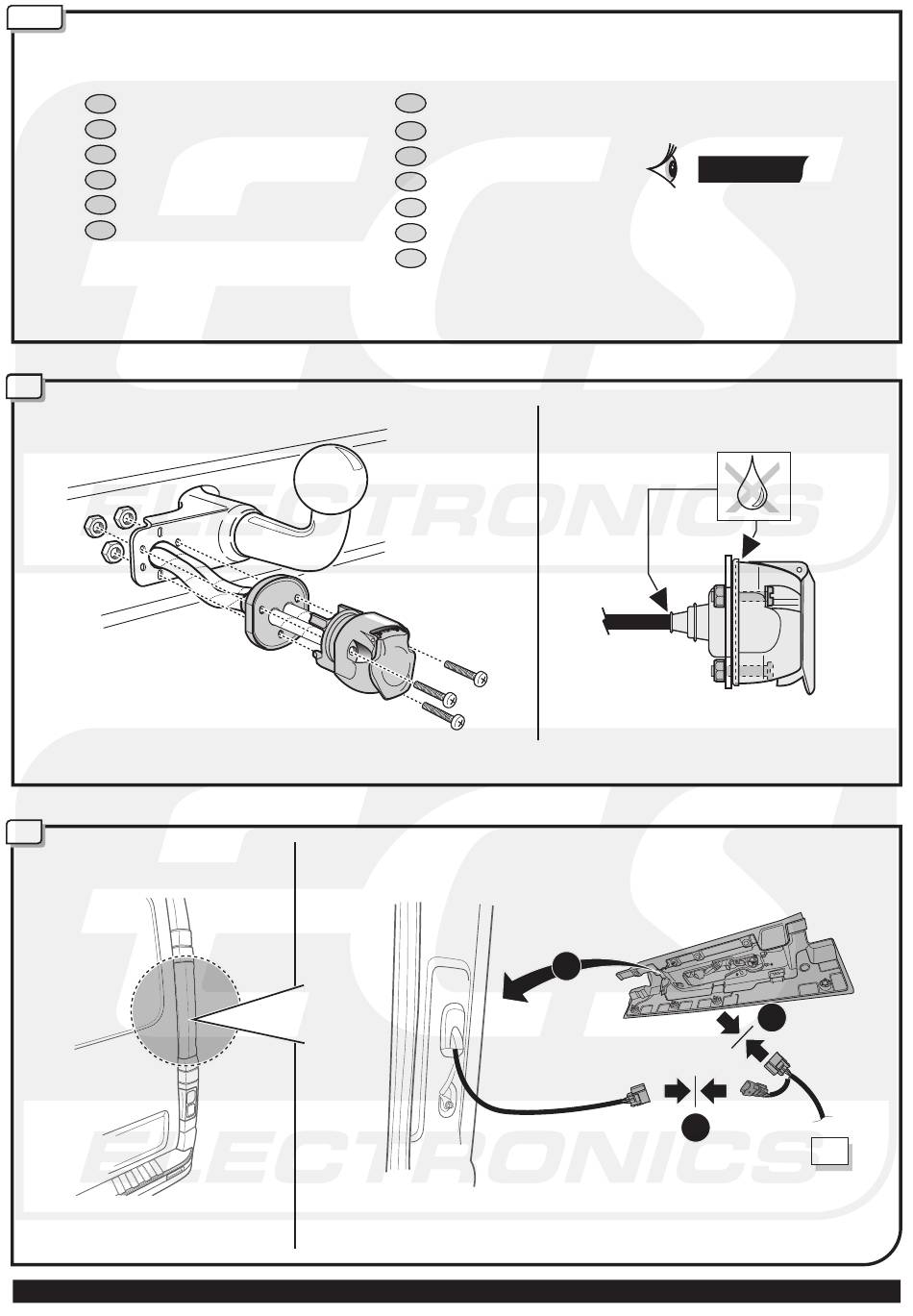 ECS
ELECTRONICS
ECS
ELECTRONICS