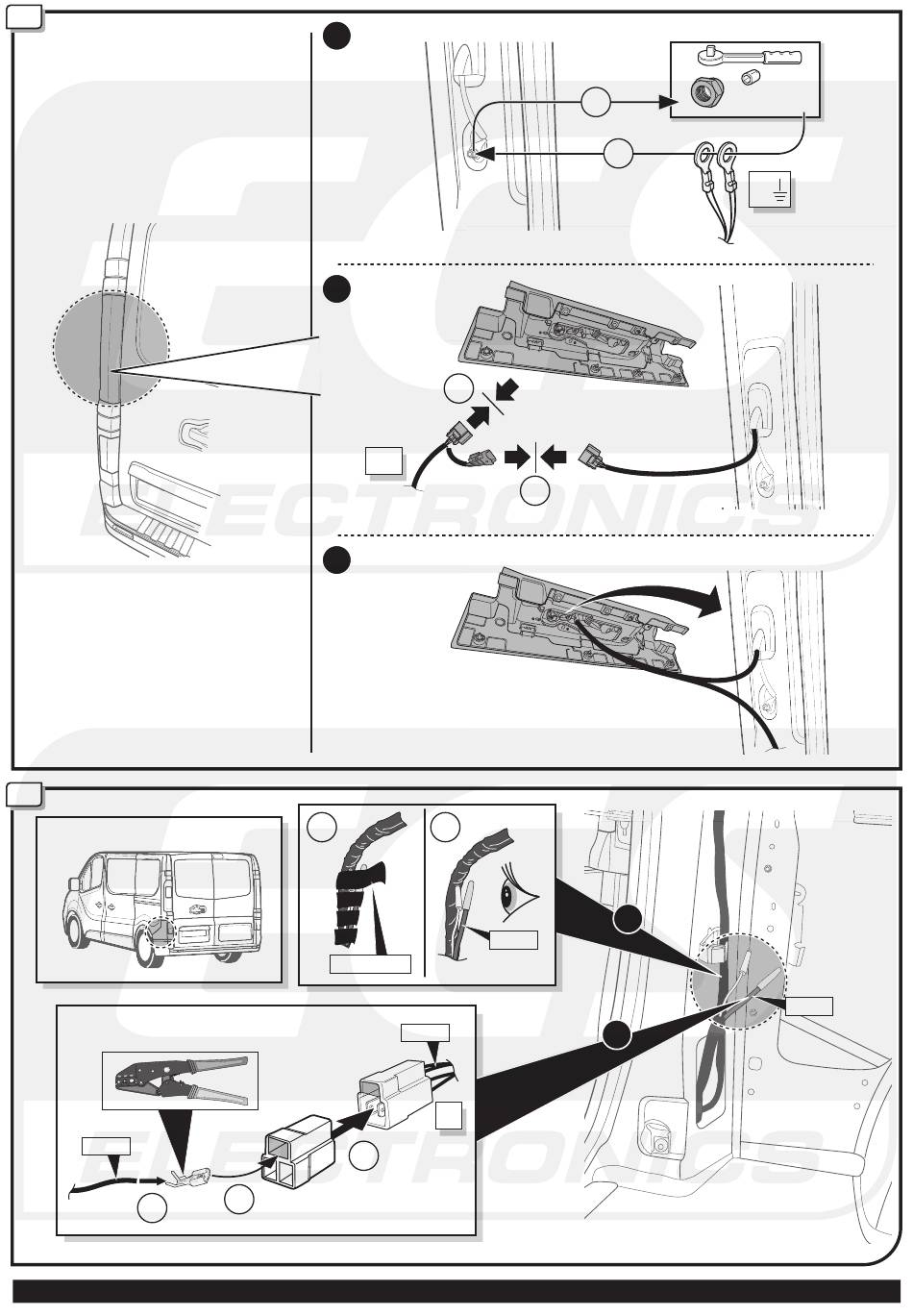 ECS ELECTRONICS

ECS ELECTRONICS