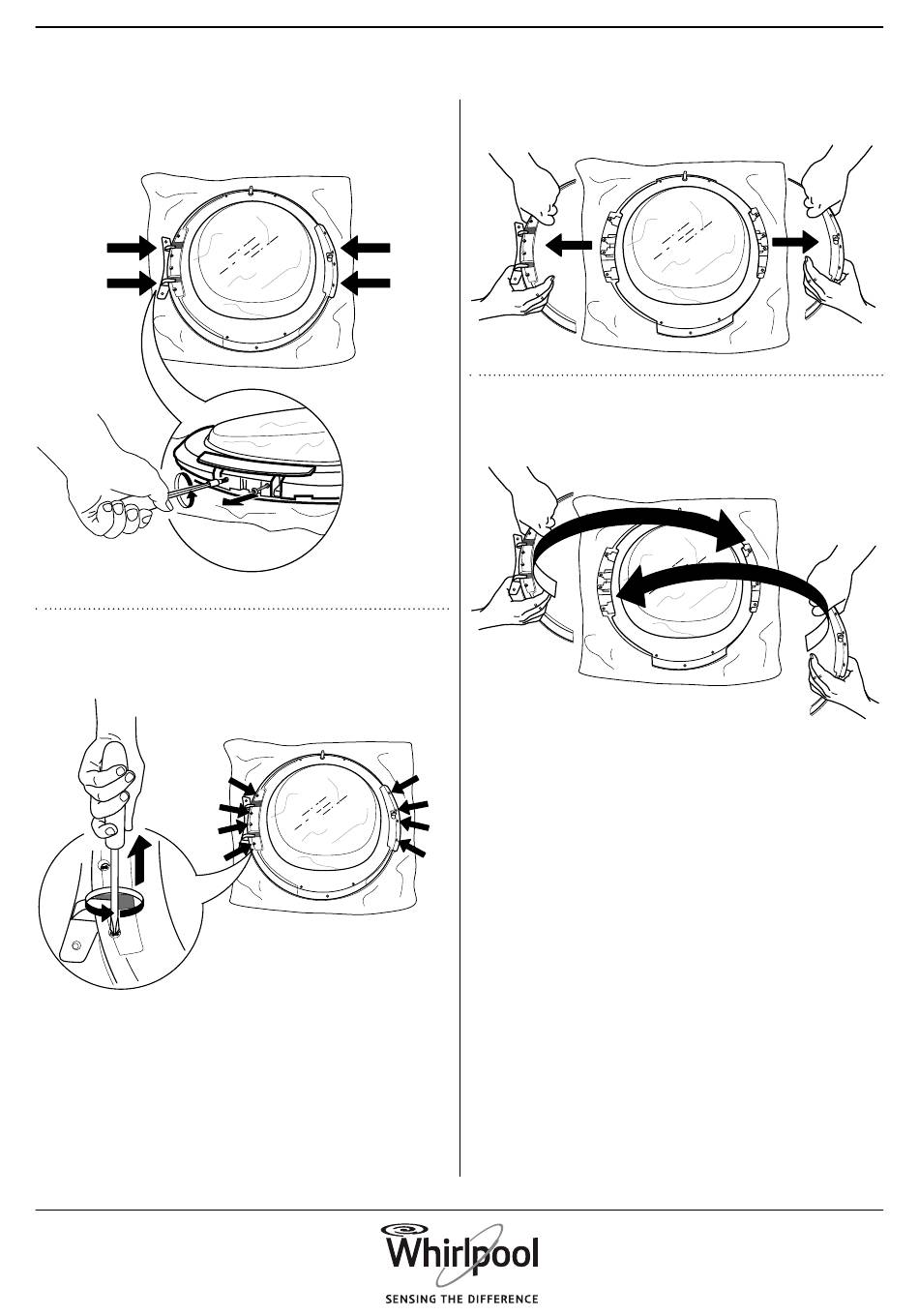 Whirlpool
SENSING THE DIFFERENCE