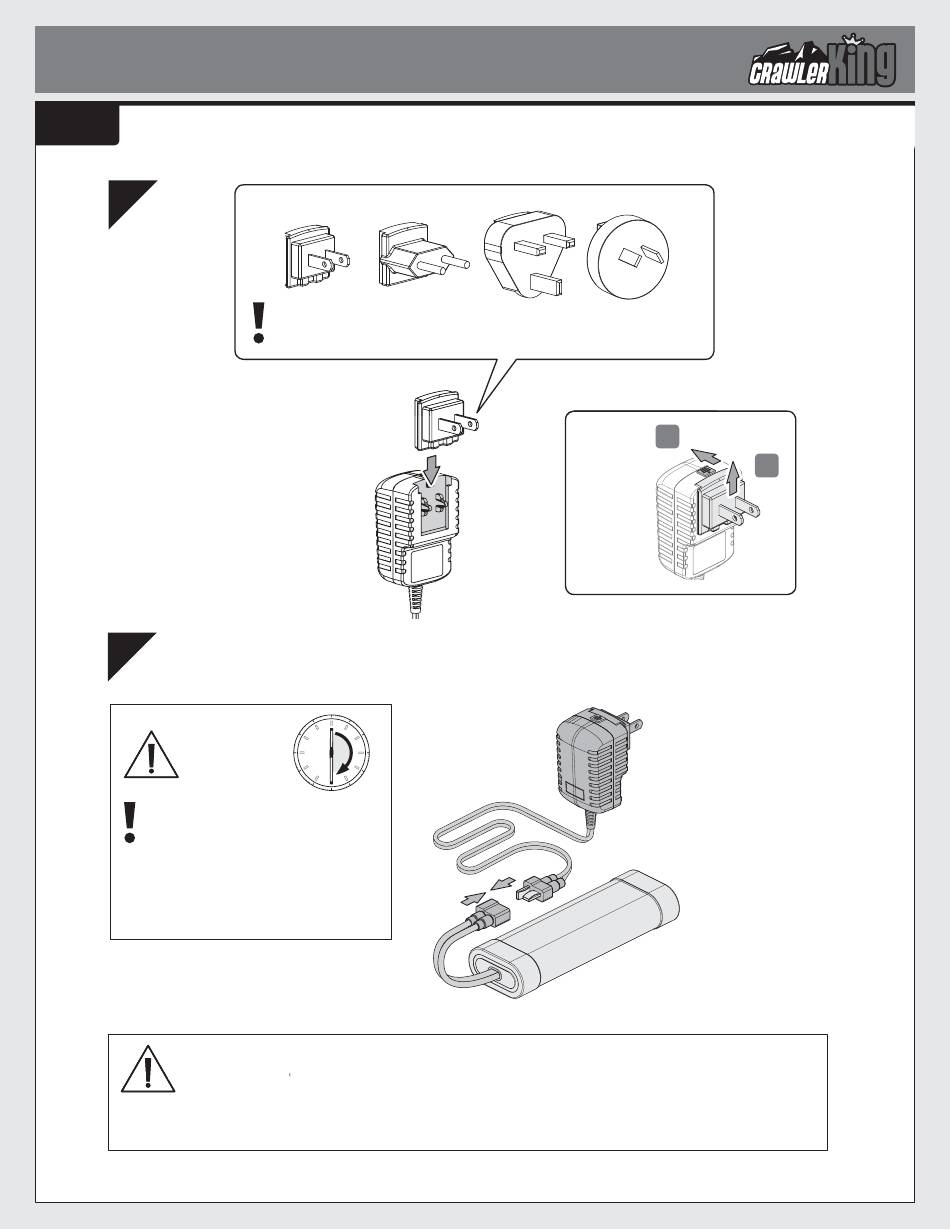 CRAWLER KING