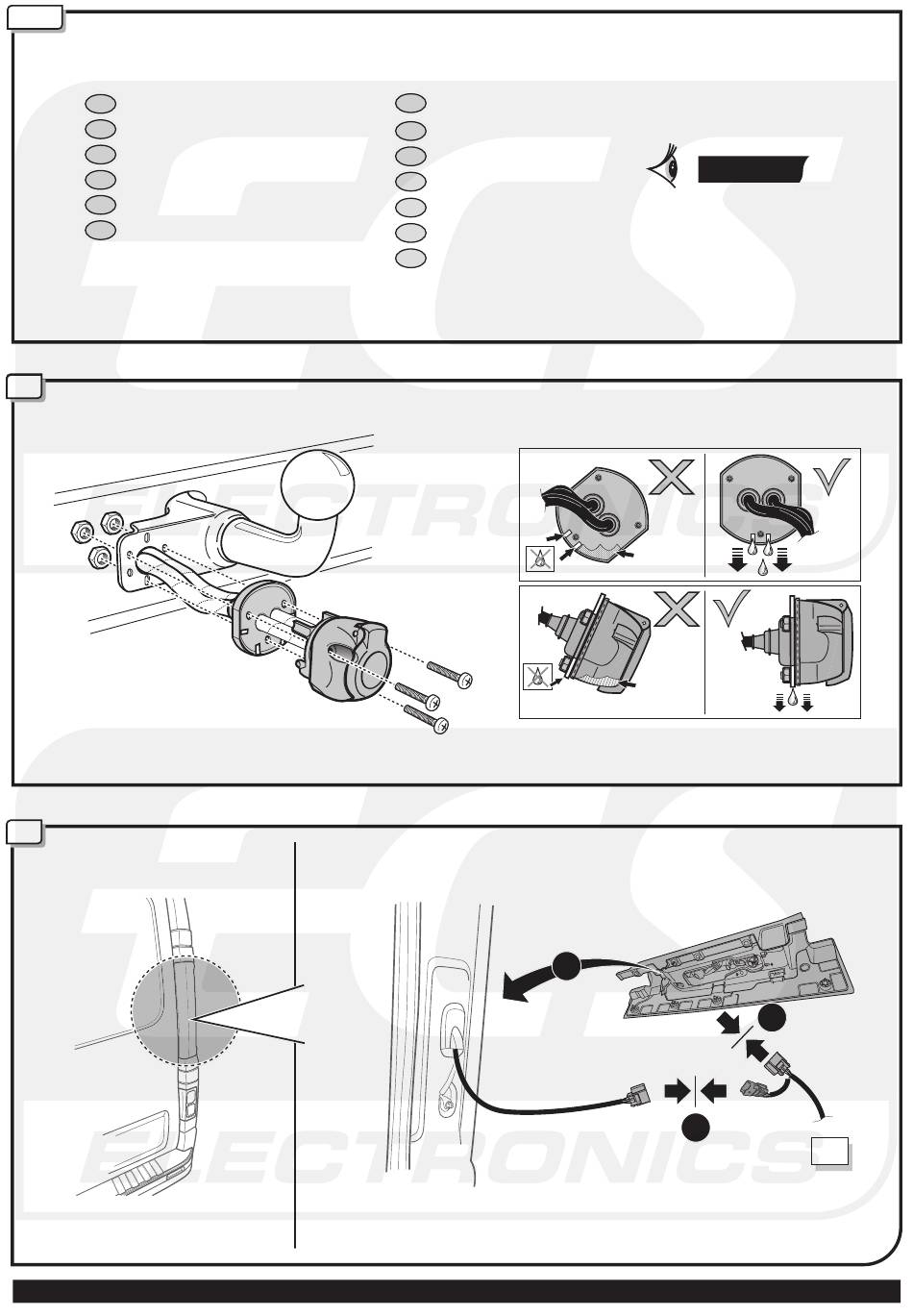 ECS
ELECTRONICS
ECS
ELECTRONICS