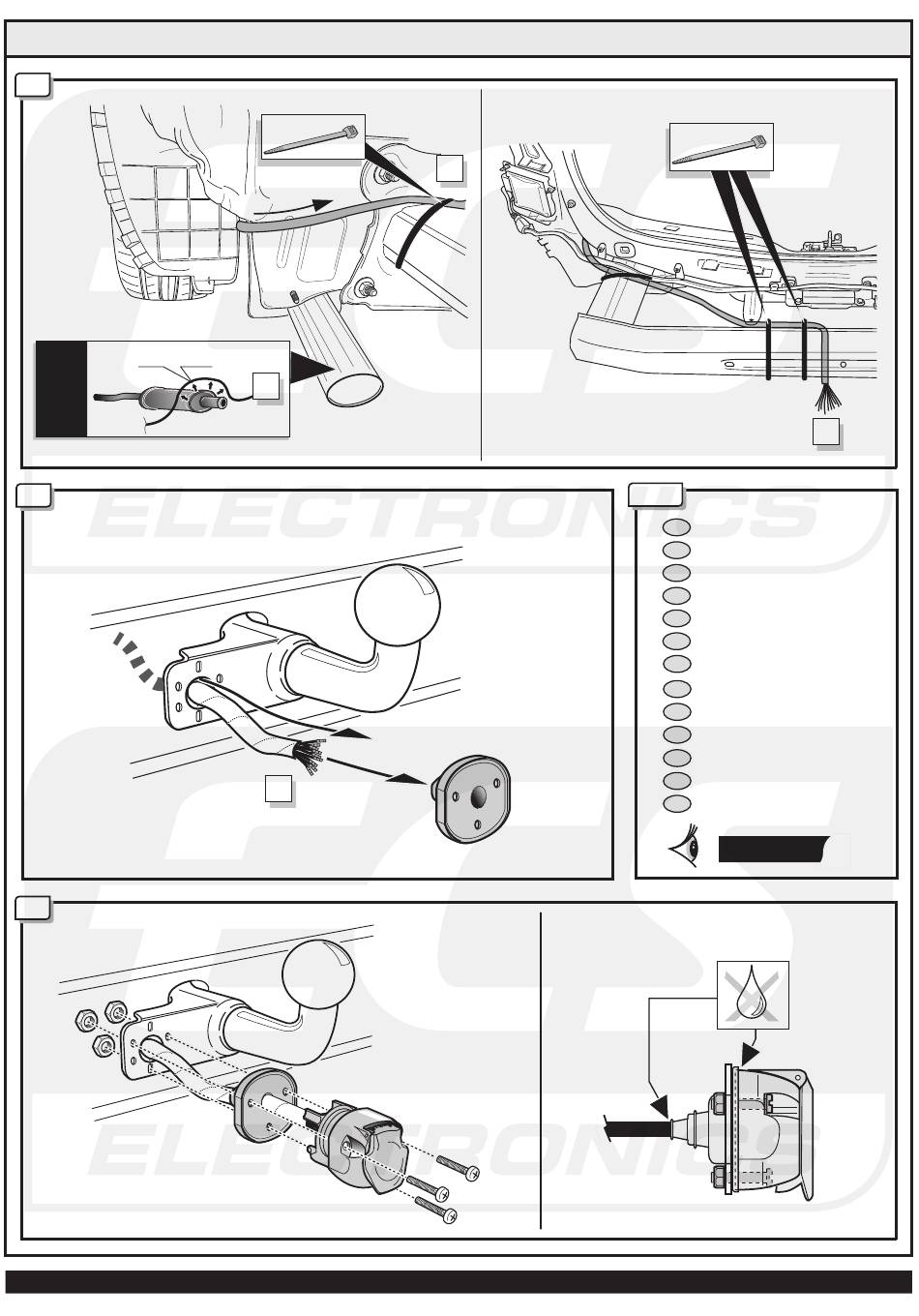 ECS
ELECTRONICS
ECS
ELECTRONICS