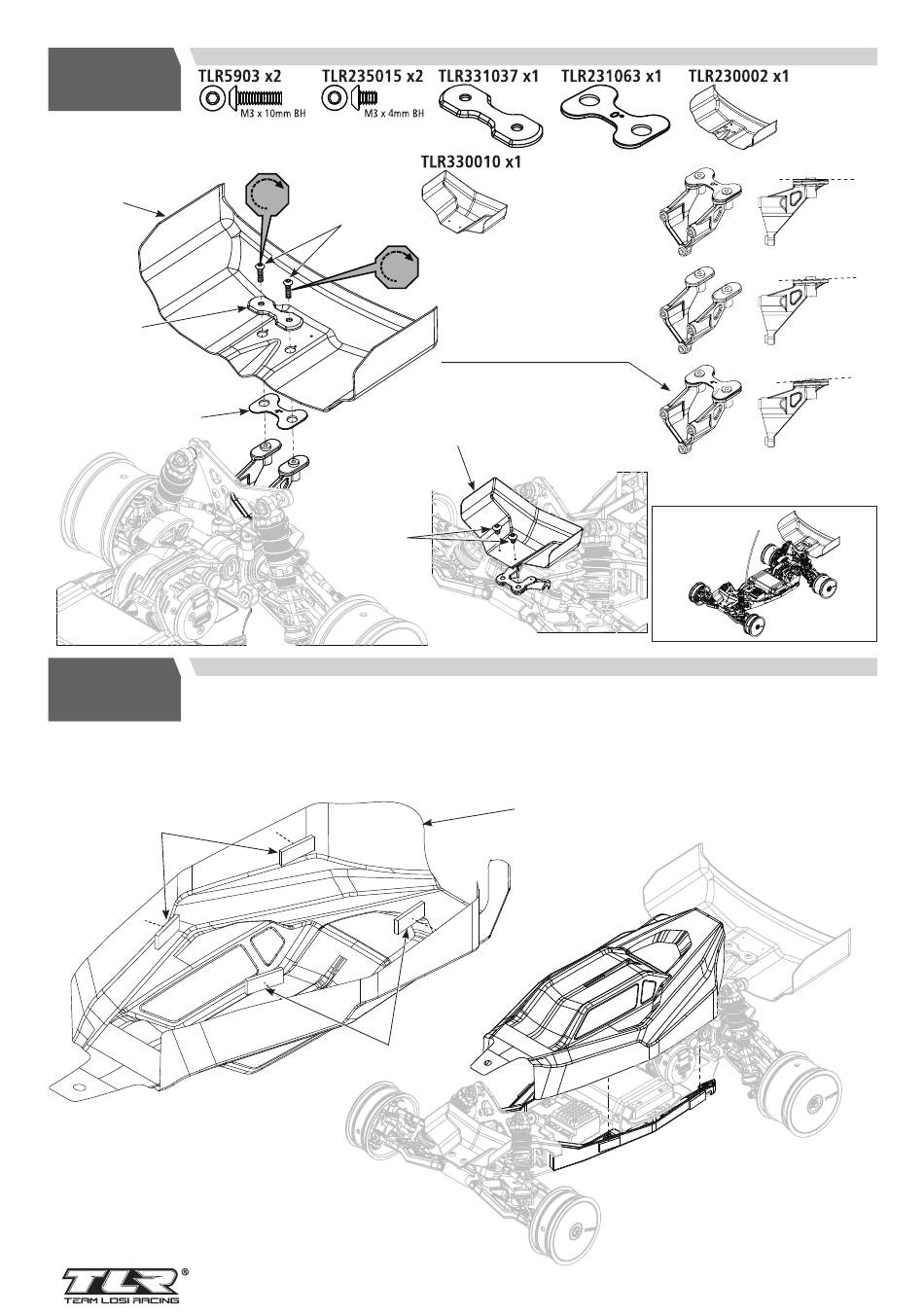 TLR5903 x2
M3 x 10mm BH

TLR235015 x2
M3 x 4mm BH

TLR331037 x1

TLR231063 x1

TLR230002 x1

TLR330010 x1

TLR®
TEAM LOSI RACING