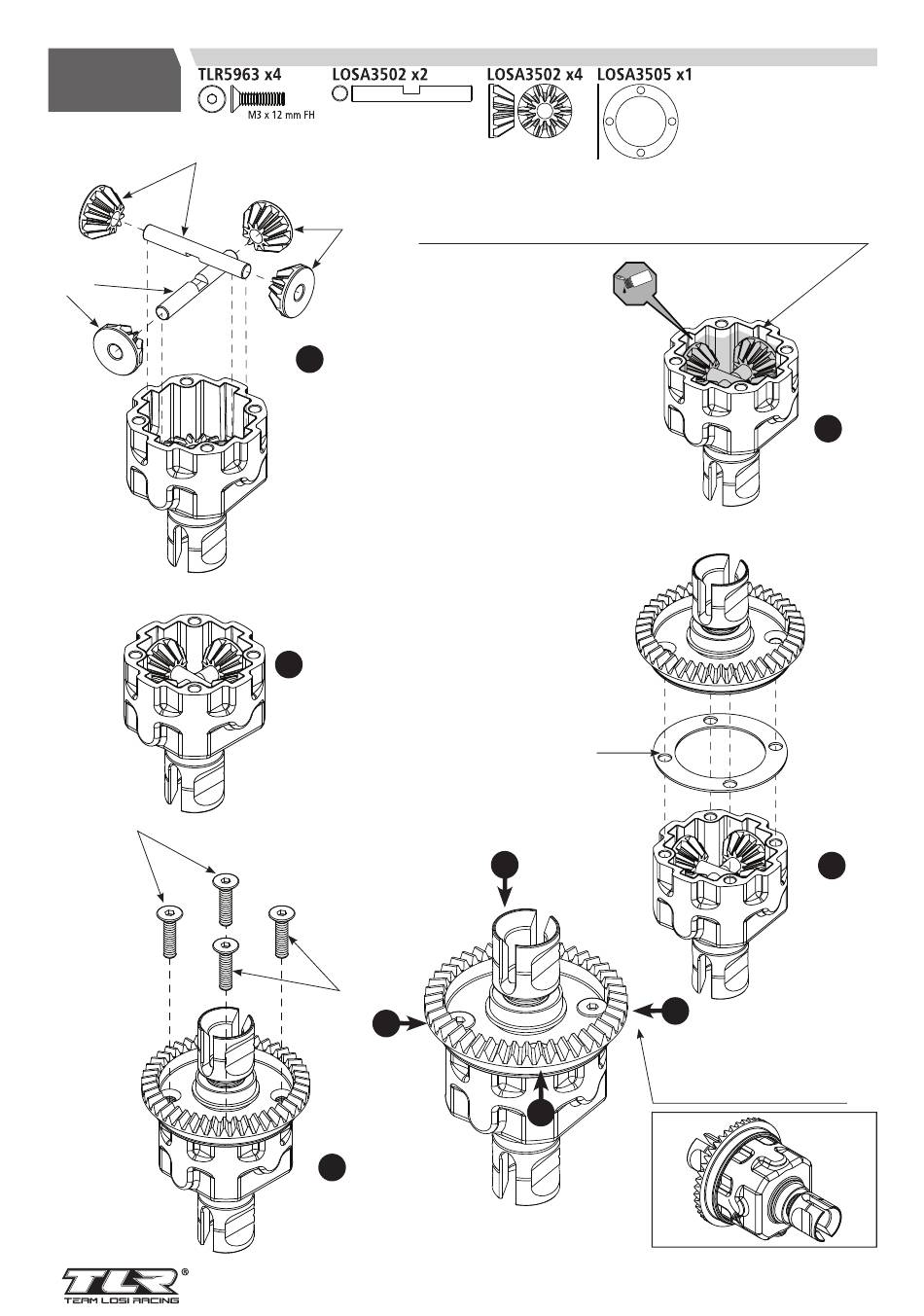 TLR5963 x4
M3 x 12 mm FH
LOSA3502 x2
LOSA3502 x4
LOSA3505 x1

TLR®
TEAM LOSI RACING