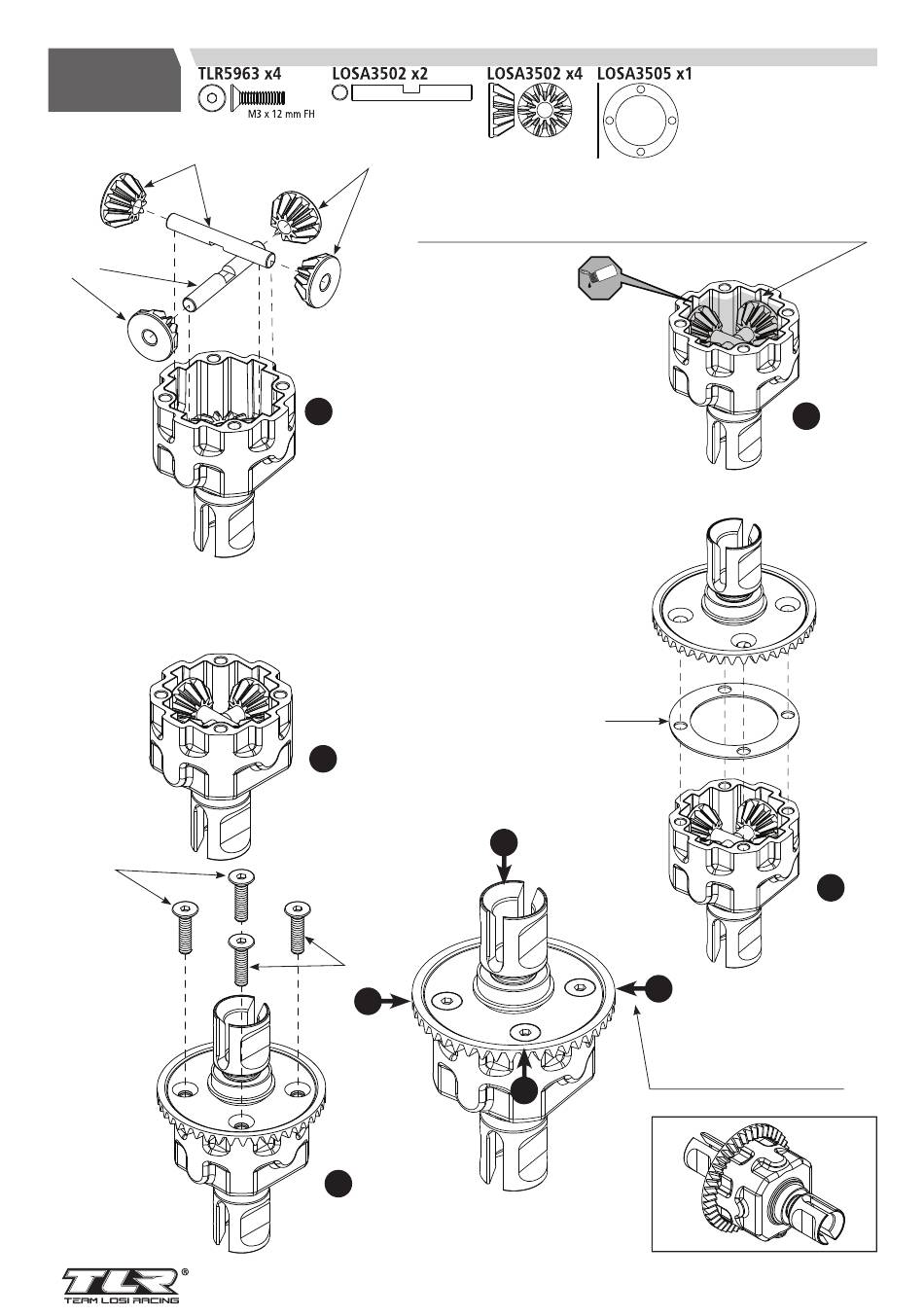 TLR5963 x4
M3 x 12 mm FH
LOSA3502 x2
LOSA3502 x4
LOSA3505 x1

TLR
®
TEAM LOSI RACING