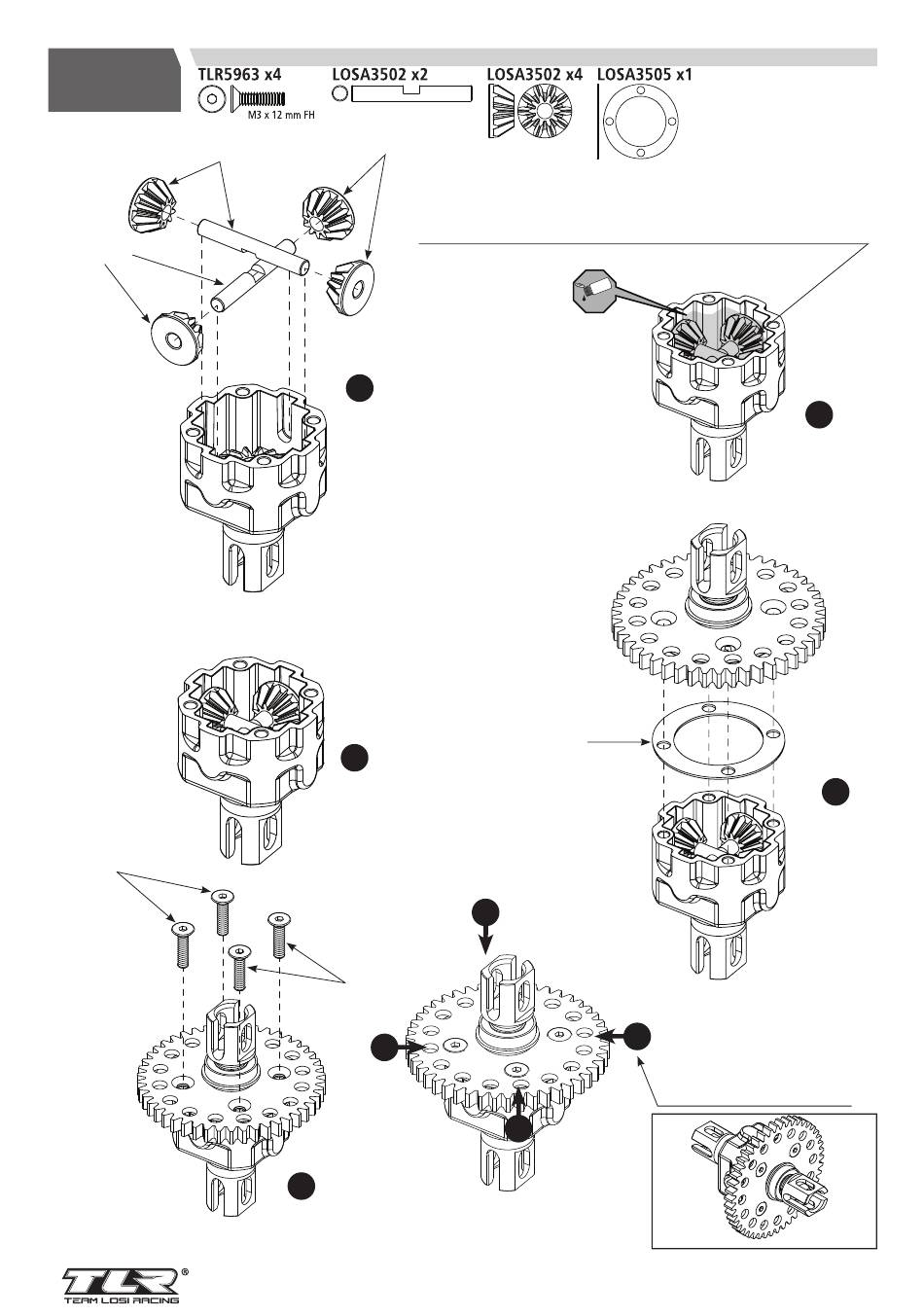 TLR5963 x4
M3 x 12 mm FH

LOSA3502 x2

LOSA3502 x4

LOSA3505 x1

TLR®
TEAM LOSI RACING