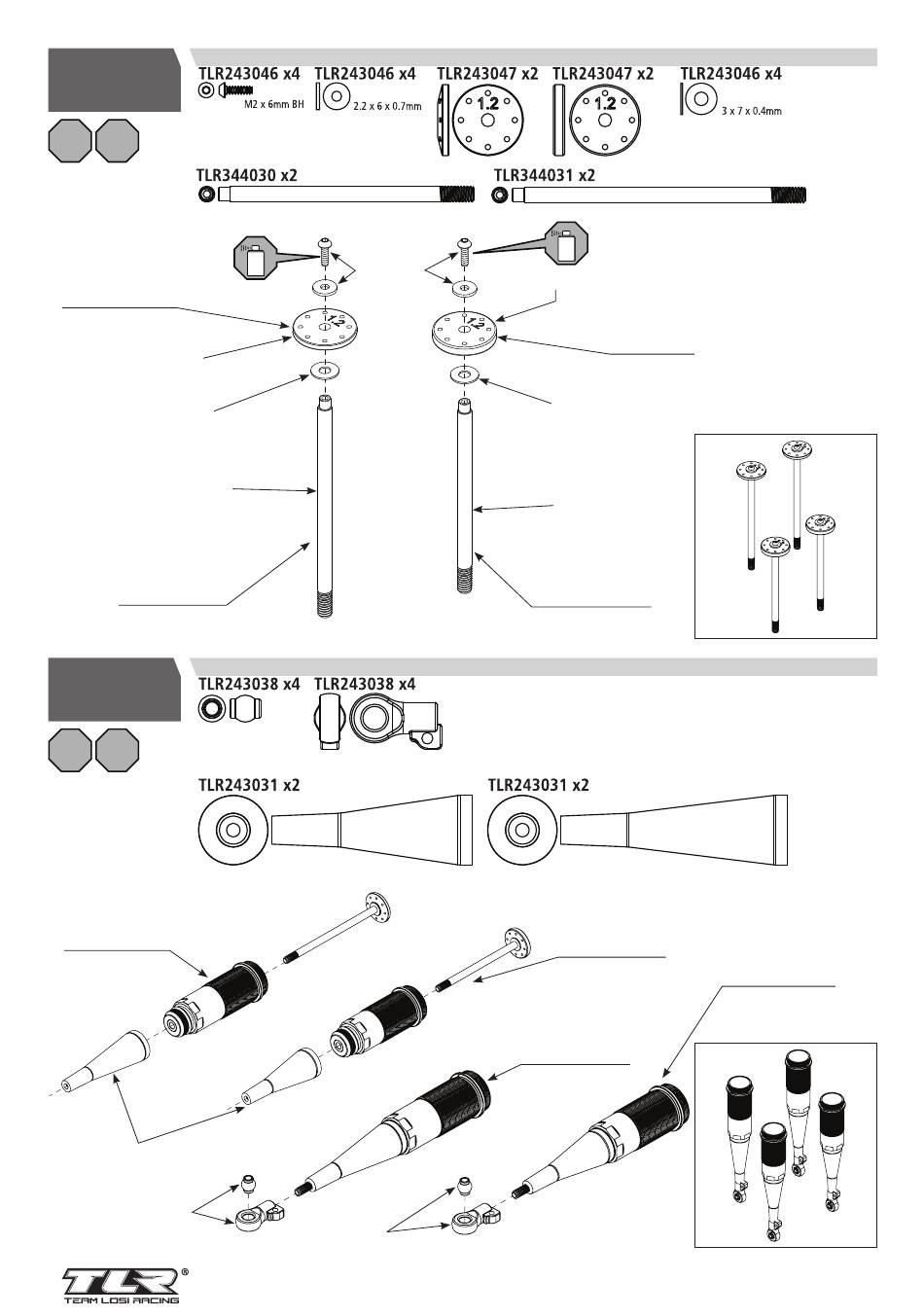 TLR243046 x4
M2 x 6mm BH
TLR243046 x4
2.2 x 6 x 0.7mm
TLR243047 x2
1.2
TLR243047 x2
1.2
TLR243046 x4
3 x 7 x 0.4mm

TLR344030 x2
TLR344031 x2

1.2
1.2

TLR243038 x4
TLR243038 x4

TLR243031 x2
TLR243031 x2

TLR®
TEAM LOSI RACING