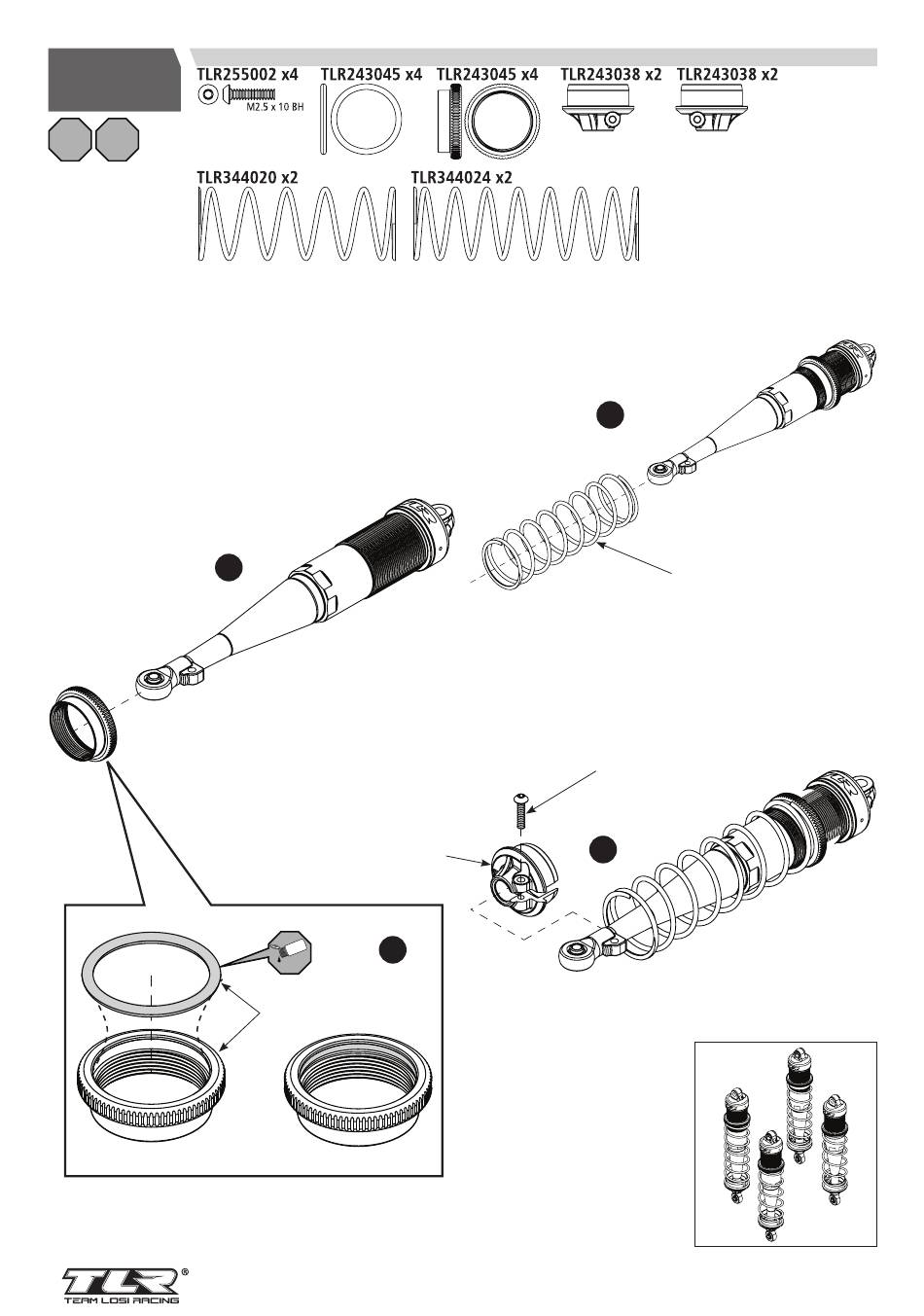 TLR255002 x4
M2.5 x 10 BH
TLR243045 x4
TLR243045 x4
TLR243038 x2
TLR243038 x2
TLR344020 x2
TLR344024 x2

TLR®
TEAM LOSI RACING