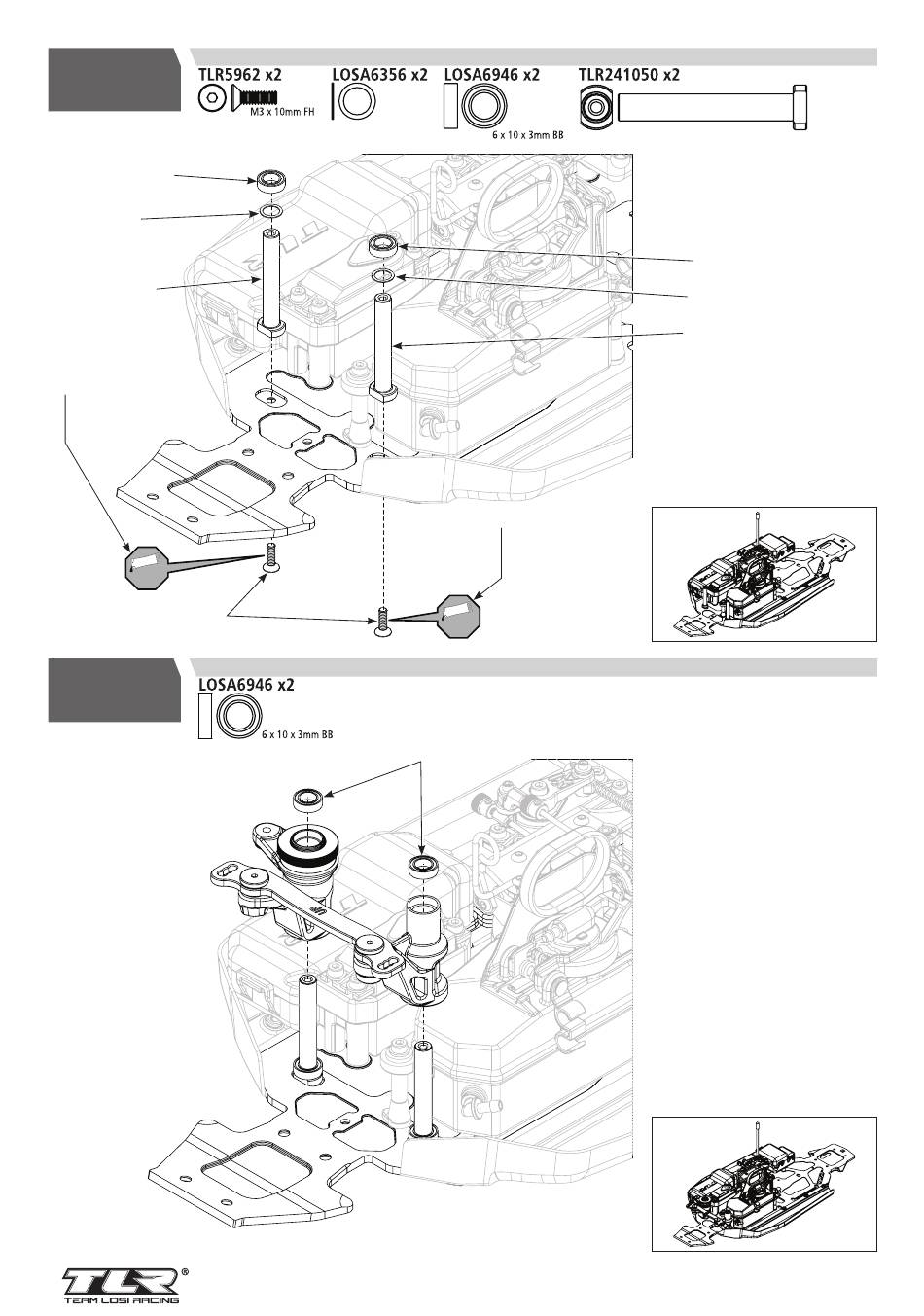 TLR5962 x2
M3 x 10mm FH
LOSA6356 x2
LOSA6946 x2
6 x 10 x 3mm BB
TLR241050 x2

LOSA6946 x2
6 x 10 x 3mm BB

TLR®
TEAM LOSI RACING