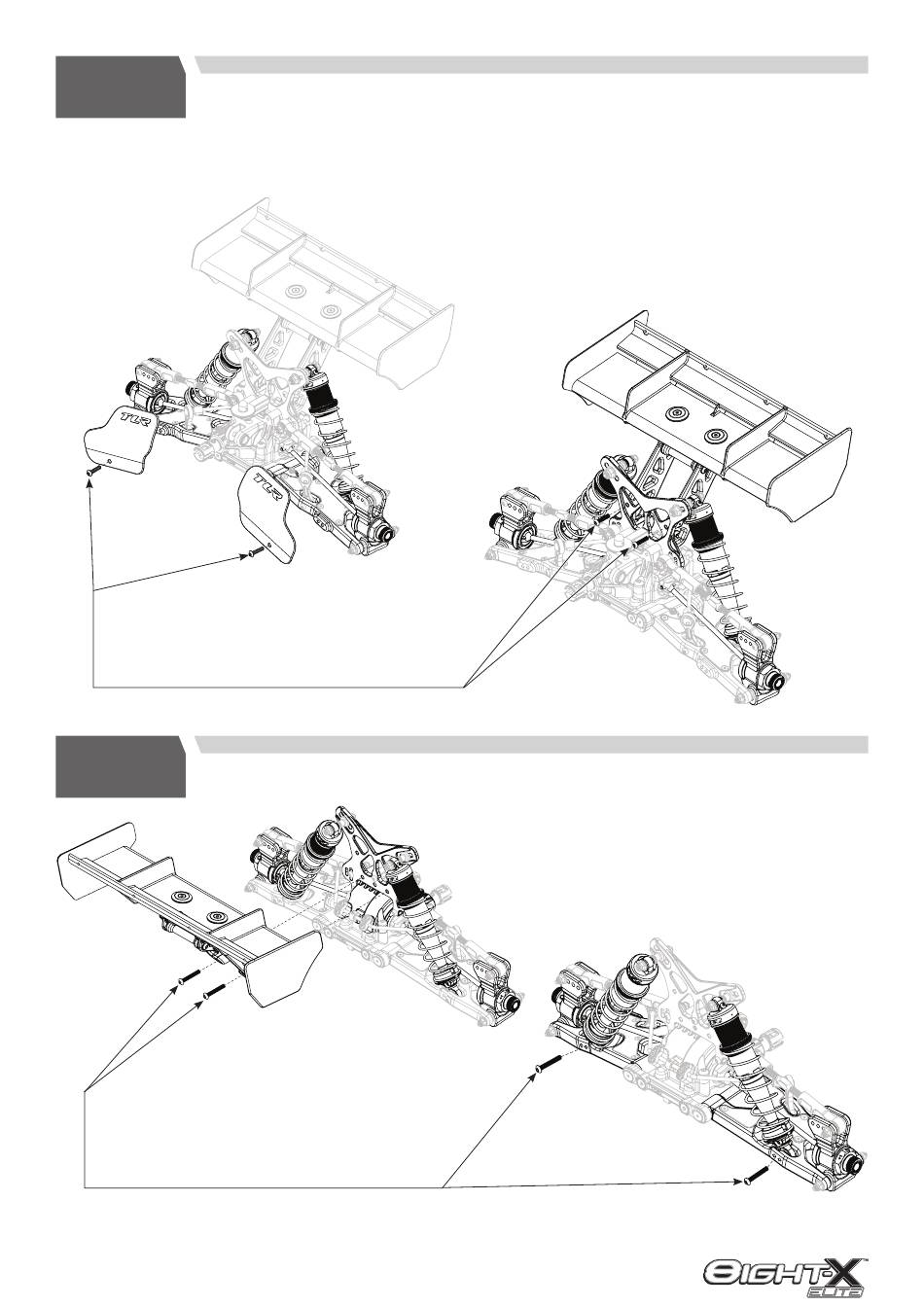 TLR

TLR

EIGHT-X™
ELITE