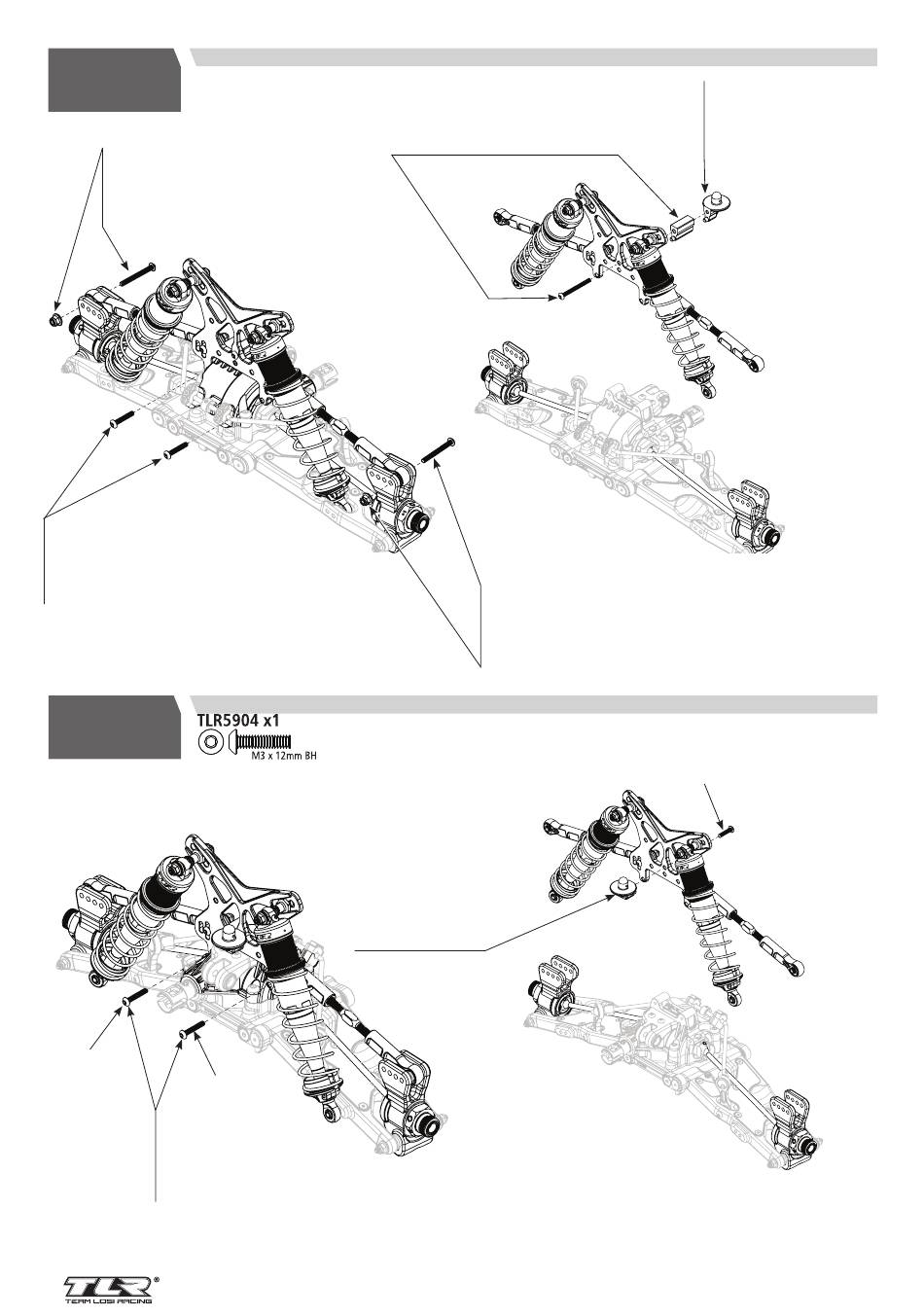 TLR5904 x1
M3 x 12mm BH

TLR®
TEAM LOSI RACING