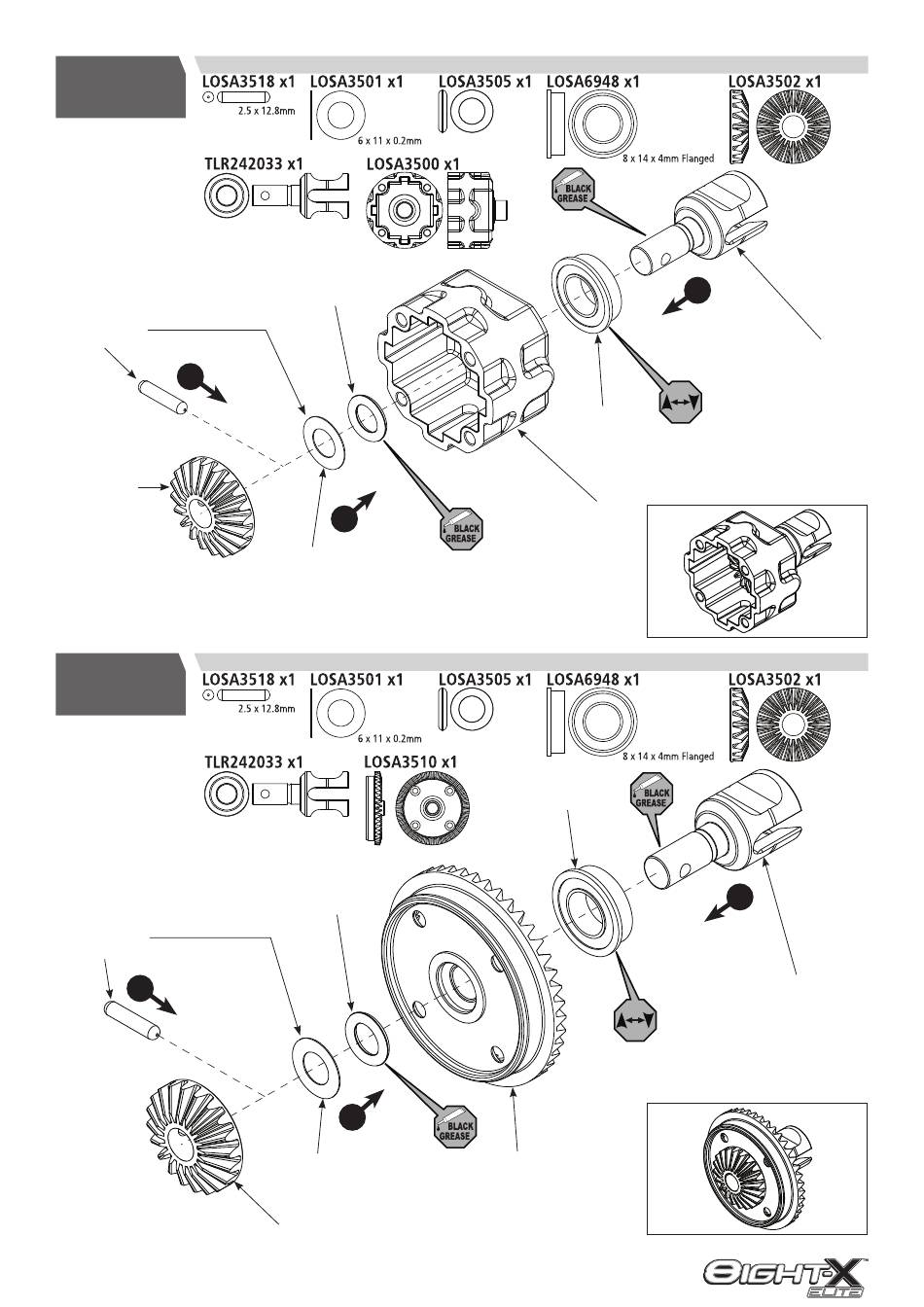 LOSA3518 x1
2.5 x 12.8mm
LOSA3501 x1
6 x 11 x 0.2mm
LOSA3505 x1
LOSA6948 x1
8 x 14 x 4mm Flanged
LOSA3502 x1
TLR242033 x1
LOSA3500 x1

BLACK GREASE

BLACK GREASE

LOSA3518 x1
2.5 x 12.8mm
LOSA3501 x1
6 x 11 x 0.2mm
LOSA3505 x1
LOSA6948 x1
8 x 14 x 4mm Flanged
LOSA3502 x1
TLR242033 x1
LOSA3510 x1

BLACK GREASE

BLACK GREASE

EIGHT-X ELITE