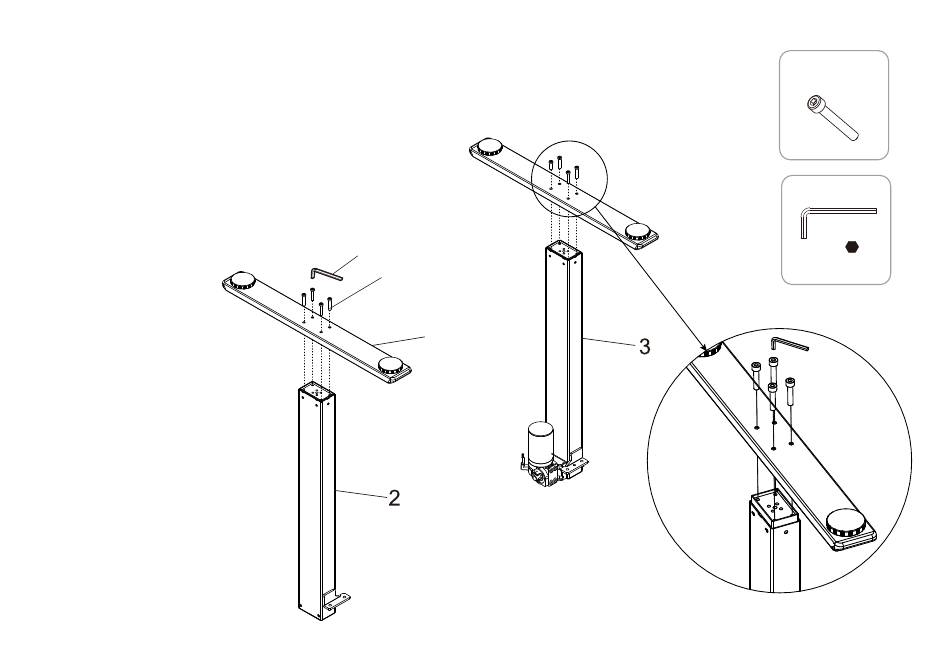 3

2